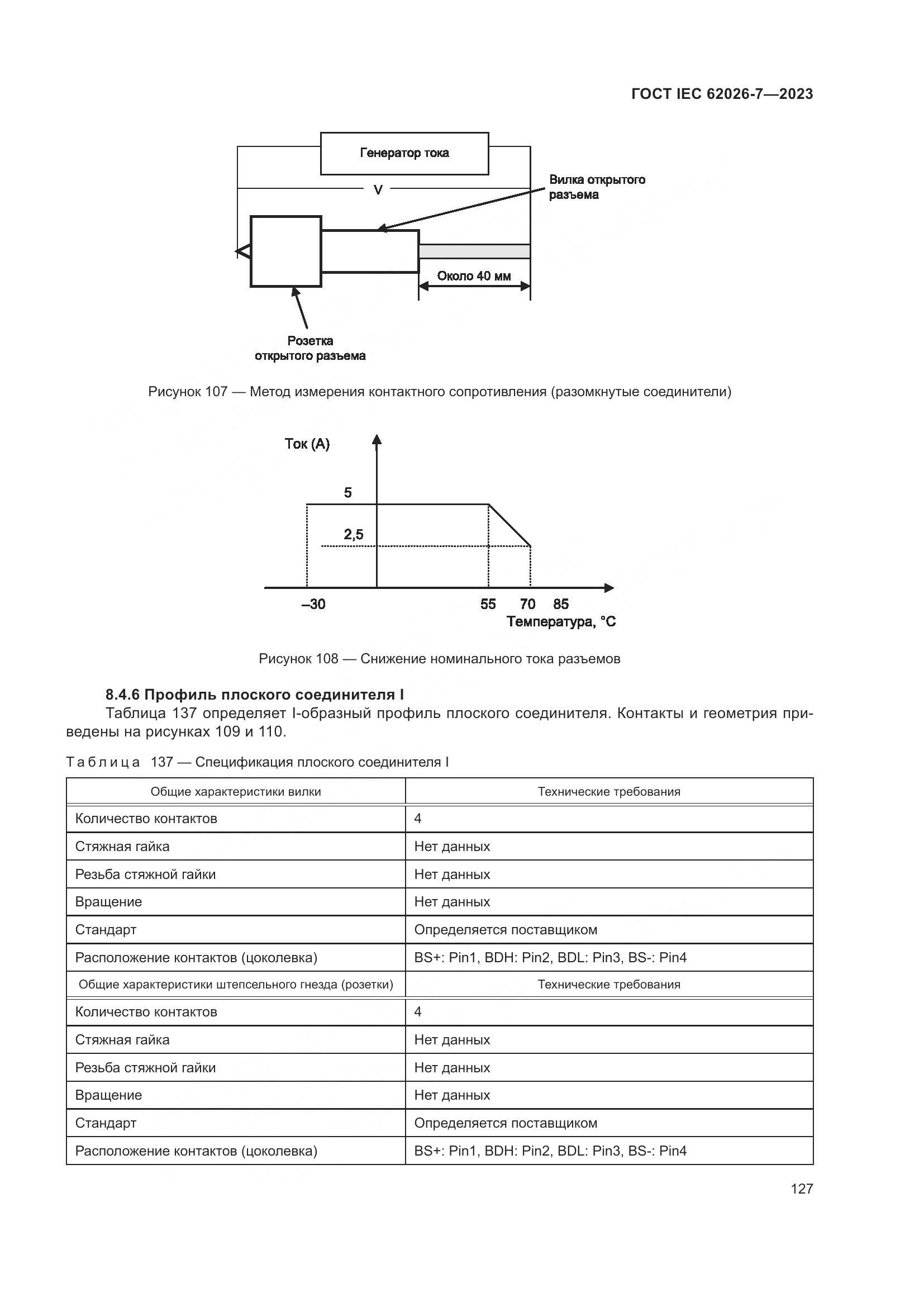 ГОСТ IEC 62026-7—2023

Генератор тока

V

Вилка открытого разъема

Около 40 мм

Розетка открытого разъема

Рисунок 107 — Метод измерения контактного сопротивления (разомкнутые соединители)

Ток (А)

5

2,5

–30

55

70

85

Температура, °С

Рисунок 108 — Снижение номинального тока разъемов

8.4.6 Профиль плоского соединителя I

Таблица 137 определяет I-образный профиль плоского соединителя. Контакты и геометрия приведены на рисунках 109 и 110.

Таблица 137 — Спецификация плоского соединителя I

| Общие характеристики вилки | Технические требования |
|---|---|
| Количество контактов | 4 |
| Стяжная гайка | Нет данных |
| Резьба стяжной гайки | Нет данных |
| Вращение | Нет данных |
| Стандарт | Определяется поставщиком |
| Расположение контактов (цоколевка) | BS+: Pin1, BDH: Pin2, BDL: Pin3, BS-: Pin4 |
| Общие характеристики штепсельного гнезда (розетки) | Технические требования |
| Количество контактов | 4 |
| Стяжная гайка | Нет данных |
| Резьба стяжной гайки | Нет данных |
| Вращение | Нет данных |
| Стандарт | Определяется поставщиком |
| Расположение контактов (цоколевка) | BS+: Pin1, BDH: Pin2, BDL: Pin3, BS-: Pin4 |

127