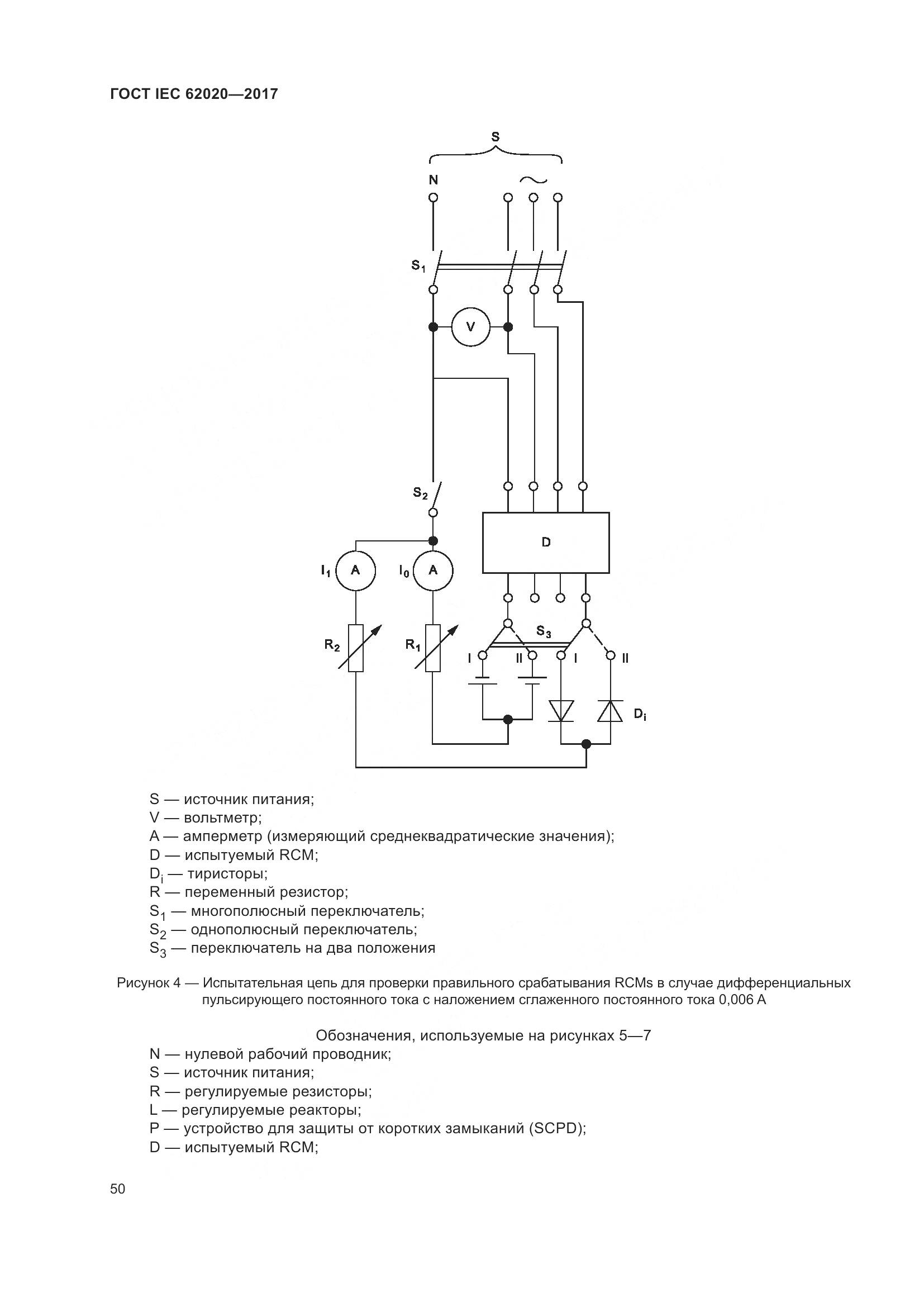 ГОСТ IEC 62020—2017

S

N

~

$S_1$

V

$S_2$

D

$I_1$ A

$I_0$ A

$R_2$

$R_1$

$S_3$

I

II

I

II

$D_i$

S — источник питания;
V — вольтметр;
A — амперметр (измеряющий среднеквадратические значения);
D — испытуемый RCM;
$D_i$ — тиристоры;
R — переменный резистор;
$S_1$ — многополюсный переключатель;
$S_2$ — однополюсный переключатель;
$S_3$ — переключатель на два положения

Рисунок 4 — Испытательная цепь для проверки правильного срабатывания RCMs в случае дифференциальных пульсирующего постоянного тока с наложением сглаженного постоянного тока 0,006 А

Обозначения, используемые на рисунках 5—7
N — нулевой рабочий проводник;
S — источник питания;
R — регулируемые резисторы;
L — регулируемые реакторы;
P — устройство для защиты от коротких замыканий (SCPD);
D — испытуемый RCM;

50