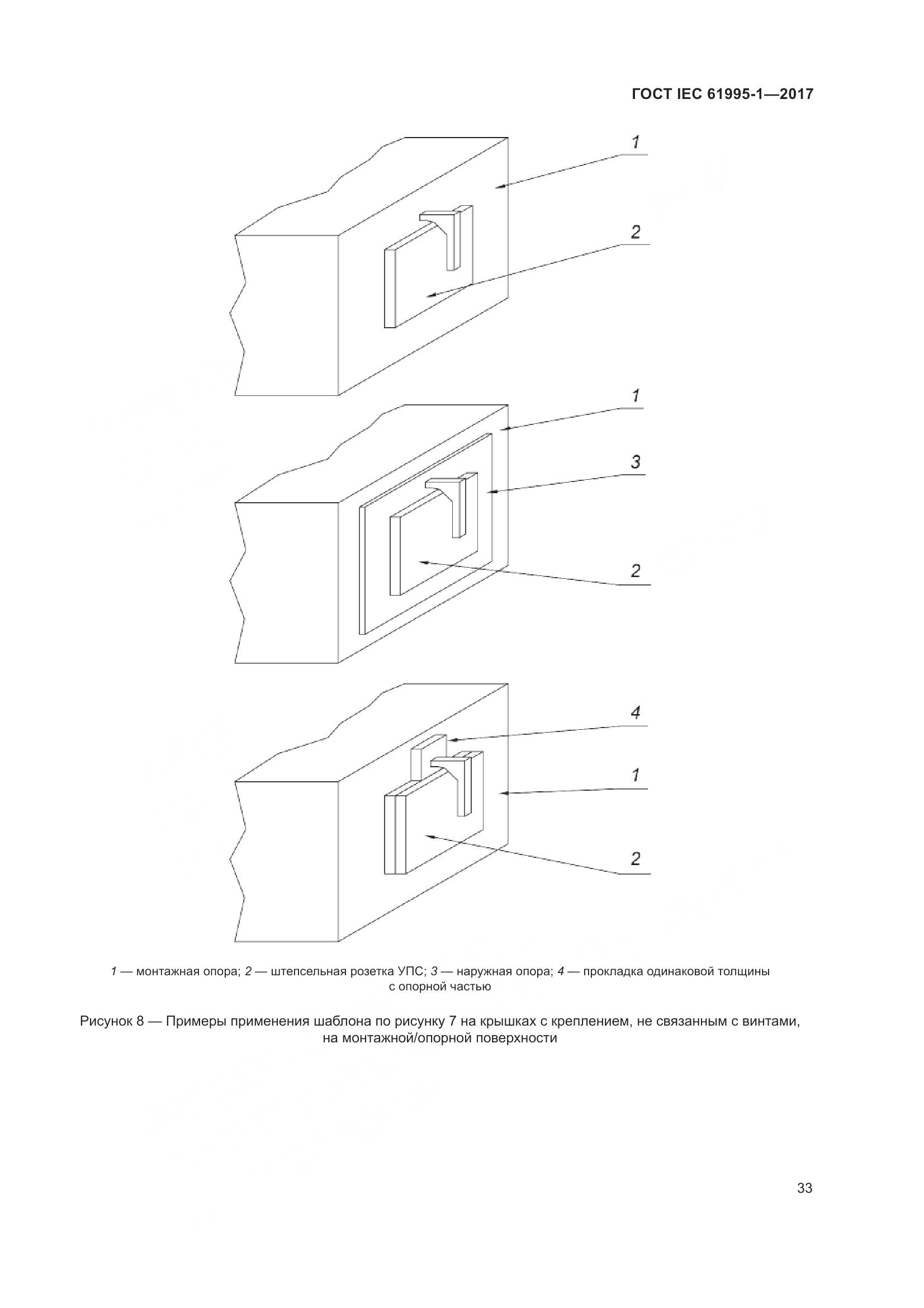 ГОСТ IEC 61995-1—2017

1

2

1

3

2

4

1

2

1 — монтажная опора; 2 — штепсельная розетка УПС; 3 — наружная опора; 4 — прокладка одинаковой толщины с опорной частью

Рисунок 8 — Примеры применения шаблона по рисунку 7 на крышках с креплением, не связанным с винтами, на монтажной/опорной поверхности

33