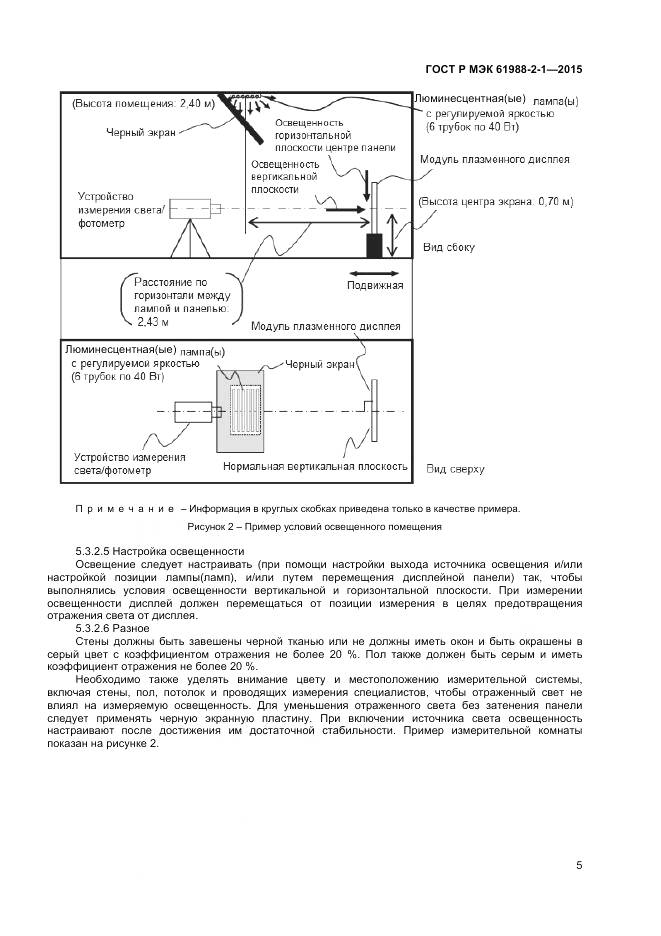 ГОСТ Р МЭК 61988-2-1—2015

(Высота помещения: 2,40 м)

Люминесцентная(ые) лампа(ы) с регулируемой яркостью (6 трубок по 40 Вт)

Черный экран

Освещенность горизонтальной плоскости центре панели

Освещенность вертикальной плоскости

Модуль плазменного дисплея

Устройство измерения света/ фотометр

(Высота центра экрана: 0,70 м)

Вид сбоку

Расстояние по горизонтали между лампой и панелью: 2,43 м

Подвижная

Модуль плазменного дисплея

Люминесцентная(ые) лампа(ы) с регулируемой яркостью (6 трубок по 40 Вт)

Черный экран

Устройство измерения света/фотометр

Нормальная вертикальная плоскость

Вид сверху

П р и м е ч а н и е – Информация в круглых скобках приведена только в качестве примера.

Рисунок 2 – Пример условий освещенного помещения

5.3.2.5 Настройка освещенности

Освещение следует настраивать (при помощи настройки выхода источника освещения и/или настройкой позиции лампы(ламп), и/или путем перемещения дисплейной панели) так, чтобы выполнялись условия освещенности вертикальной и горизонтальной плоскости. При измерении освещенности дисплей должен перемещаться от позиции измерения в целях предотвращения отражения света от дисплея.

5.3.2.6 Разное

Стены должны быть завешены черной тканью или не должны иметь окон и быть окрашены в серый цвет с коэффициентом отражения не более 20 %. Пол также должен быть серым и иметь коэффициент отражения не более 20 %.

Необходимо также уделять внимание цвету и местоположению измерительной системы, включая стены, пол, потолок и проводящих измерения специалистов, чтобы отраженный свет не влиял на измеряемую освещенность. Для уменьшения отраженного света без затенения панели следует применять черную экранную пластину. При включении источника света освещенность настраивают после достижения им достаточной стабильности. Пример измерительной комнаты показан на рисунке 2.

5