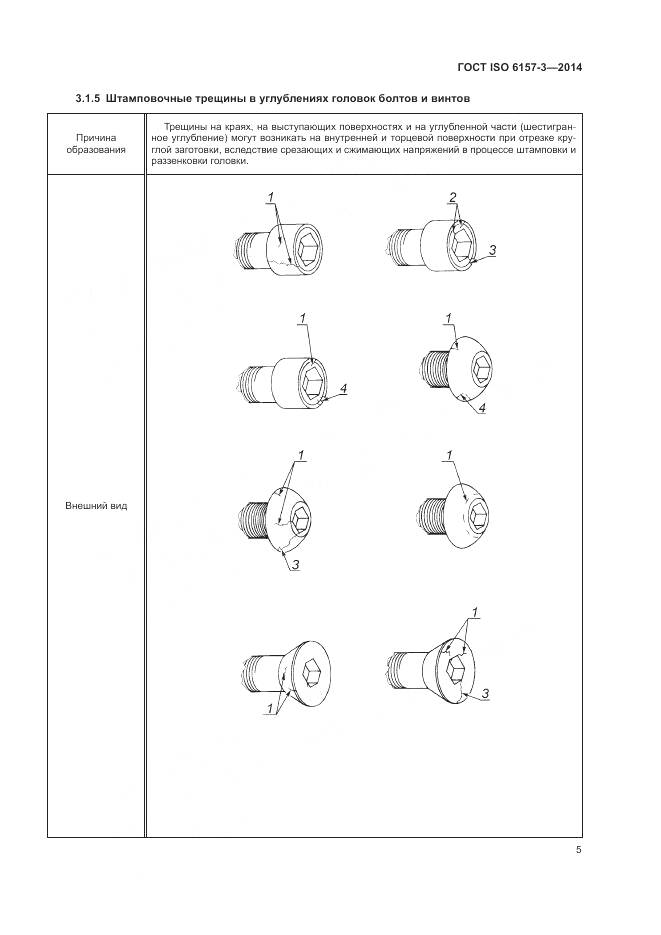 ГОСТ ISO 6157-3—2014

3.1.5 Штамповочные трещины в углублениях головок болтов и винтов

| Причина образования | Трещины на краях, на выступающих поверхностях и на углубленной части (шестигранное углубление) могут возникать на внутренней и торцевой поверхности при отрезке круглой заготовки, вследствие срезающих и сжимающих напряжений в процессе штамповки и раззенковки головки. |
|---|---|
| Внешний вид | 1 2 3 1 4 1 4 1 3 1 1 1 3 |

5