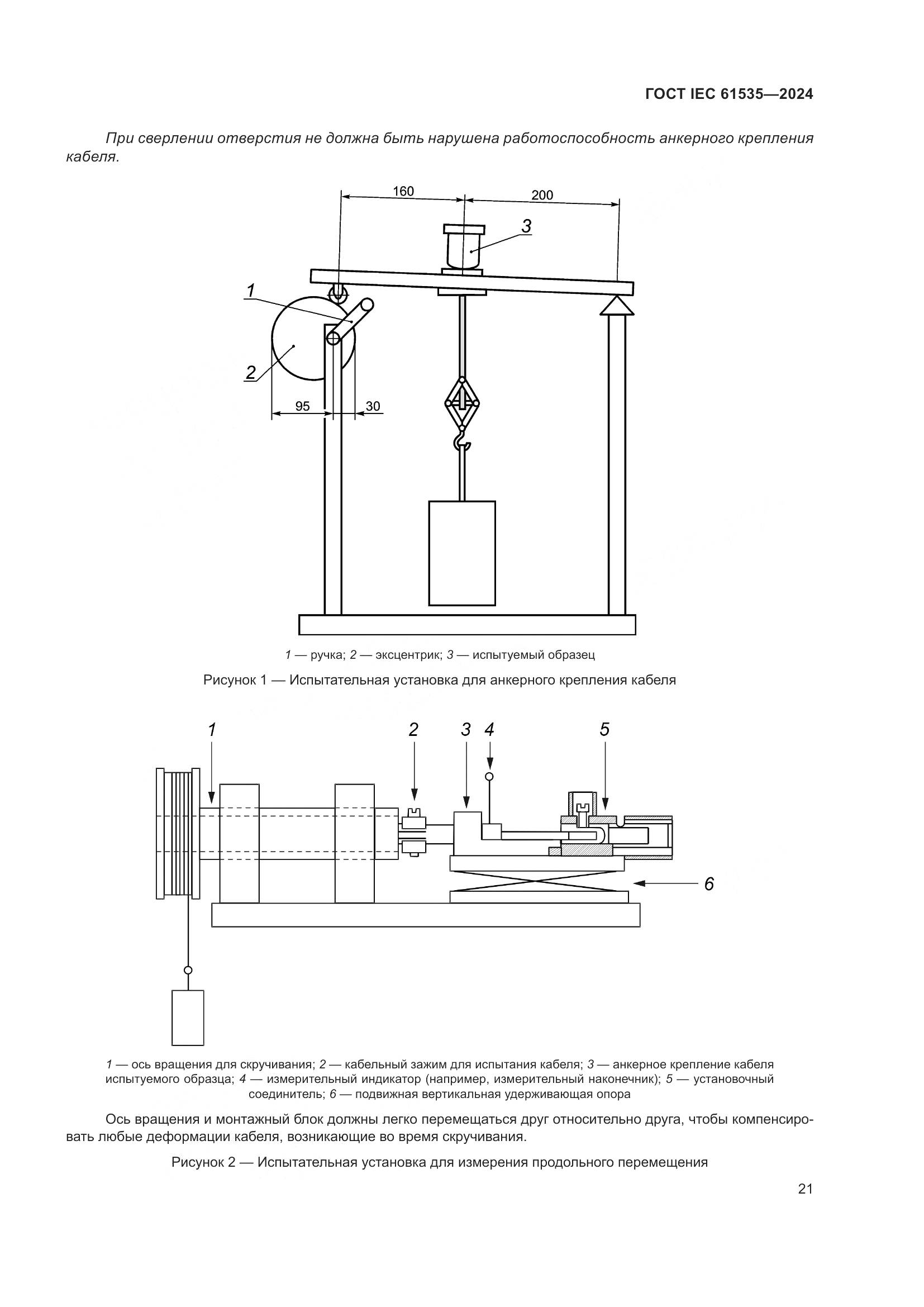 ГОСТ IEC 61535—2024

При сверлении отверстия не должна быть нарушена работоспособность анкерного крепления кабеля.

160
200
3
1
2
95
30

1 — ручка; 2 — эксцентрик; 3 — испытуемый образец

Рисунок 1 — Испытательная установка для анкерного крепления кабеля

1
2
3
4
5
6

1 — ось вращения для скручивания; 2 — кабельный зажим для испытания кабеля; 3 — анкерное крепление кабеля испытуемого образца; 4 — измерительный индикатор (например, измерительный наконечник); 5 — установочный соединитель; 6 — подвижная вертикальная удерживающая опора

Ось вращения и монтажный блок должны легко перемещаться друг относительно друга, чтобы компенсировать любые деформации кабеля, возникающие во время скручивания.

Рисунок 2 — Испытательная установка для измерения продольного перемещения

21