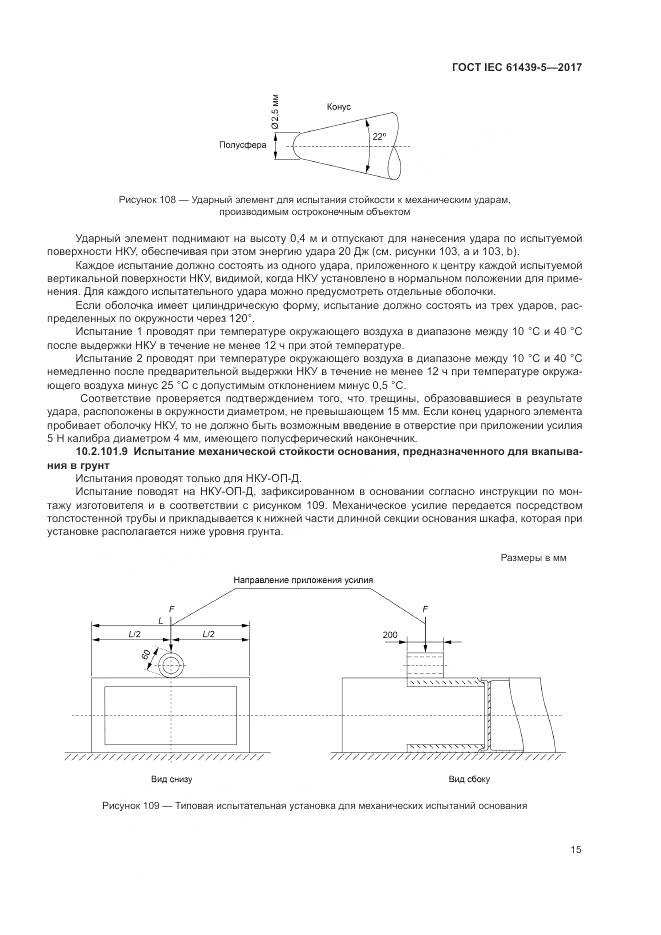 ГОСТ IEC 61439-5—2017

Ø2,5 мм

Конус

Полусфера

22°

Рисунок 108 — Ударный элемент для испытания стойкости к механическим ударам, производимым остроконечным объектом

Ударный элемент поднимают на высоту 0,4 м и отпускают для нанесения удара по испытуемой поверхности НКУ, обеспечивая при этом энергию удара 20 Дж (см. рисунки 103, а и 103, b).

Каждое испытание должно состоять из одного удара, приложенного к центру каждой испытуемой вертикальной поверхности НКУ, видимой, когда НКУ установлено в нормальном положении для применения. Для каждого испытательного удара можно предусмотреть отдельные оболочки.

Если оболочка имеет цилиндрическую форму, испытание должно состоять из трех ударов, распределенных по окружности через 120°.

Испытание 1 проводят при температуре окружающего воздуха в диапазоне между 10 °С и 40 °С после выдержки НКУ в течение не менее 12 ч при этой температуре.

Испытание 2 проводят при температуре окружающего воздуха в диапазоне между 10 °С и 40 °С немедленно после предварительной выдержки НКУ в течение не менее 12 ч при температуре окружающего воздуха минус 25 °С с допустимым отклонением минус 0,5 °С.

Соответствие проверяется подтверждением того, что трещины, образовавшиеся в результате удара, расположены в окружности диаметром, не превышающем 15 мм. Если конец ударного элемента пробивает оболочку НКУ, то не должно быть возможным введение в отверстие при приложении усилия 5 Н калибра диаметром 4 мм, имеющего полусферический наконечник.

10.2.101.9 Испытание механической стойкости основания, предназначенного для вкапывания в грунт

Испытания проводят только для НКУ-ОП-Д.

Испытание поводят на НКУ-ОП-Д, зафиксированном в основании согласно инструкции по монтажу изготовителя и в соответствии с рисунком 109. Механическое усилие передается посредством толстостенной трубы и прикладывается к нижней части длинной секции основания шкафа, которая при установке располагается ниже уровня грунта.

Размеры в мм

Направление приложения усилия

F

L

L/2

L/2

60

F

200

Вид снизу

Вид сбоку

Рисунок 109 — Типовая испытательная установка для механических испытаний основания

15