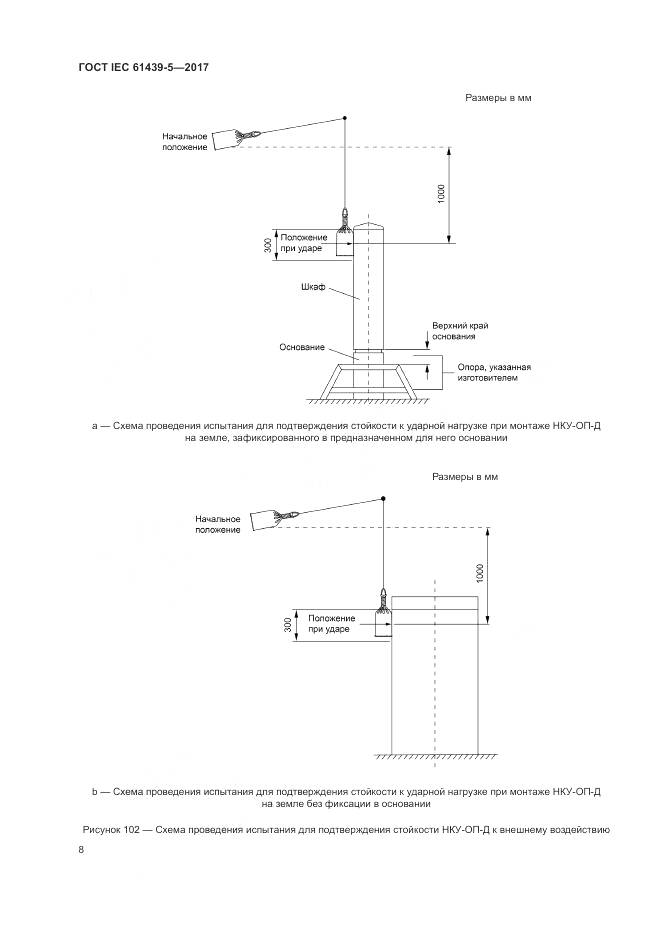 ГОСТ IEC 61439-5—2017

Размеры в мм

Начальное положение

1000

300

Положение при ударе

Шкаф

Верхний край основания

Основание

Опора, указанная изготовителем

а — Схема проведения испытания для подтверждения стойкости к ударной нагрузке при монтаже НКУ-ОП-Д на земле, зафиксированного в предназначенном для него основании

Размеры в мм

Начальное положение

1000

300

Положение при ударе

b — Схема проведения испытания для подтверждения стойкости к ударной нагрузке при монтаже НКУ-ОП-Д на земле без фиксации в основании

Рисунок 102 — Схема проведения испытания для подтверждения стойкости НКУ-ОП-Д к внешнему воздействию

8