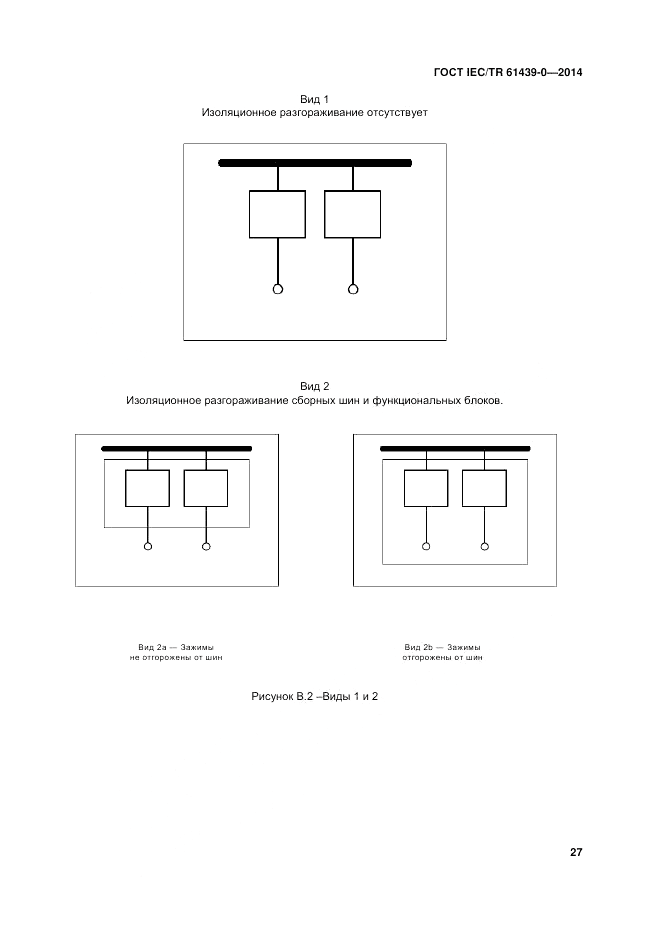 ГОСТ IEC/TR 61439-0—2014

Вид 1
Изоляционное разгораживание отсутствует

Вид 2
Изоляционное разгораживание сборных шин и функциональных блоков.

Вид 2а — Зажимы не отгорожены от шин

Вид 2b — Зажимы отгорожены от шин

Рисунок В.2 –Виды 1 и 2

27