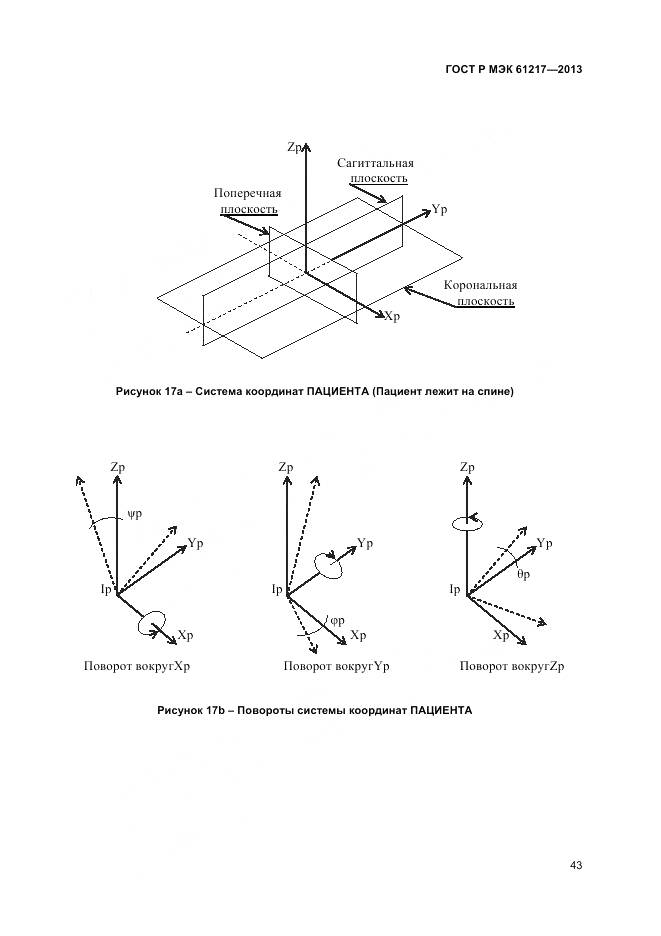 ГОСТ Р МЭК 61217—2013

Zp

Сагиттальная плоскость

Поперечная плоскость

Yp

Корональная плоскость

Xp

Рисунок 17а – Система координат ПАЦИЕНТА (Пациент лежит на спине)

Zp

ψp

Yp

Ip

Xp

Поворот вокругXp

Zp

Yp

Ip

φp

Xp

Поворот вокругYp

Zp

Yp

θp

Ip

Xp

Поворот вокругZp

Рисунок 17b – Повороты системы координат ПАЦИЕНТА

43