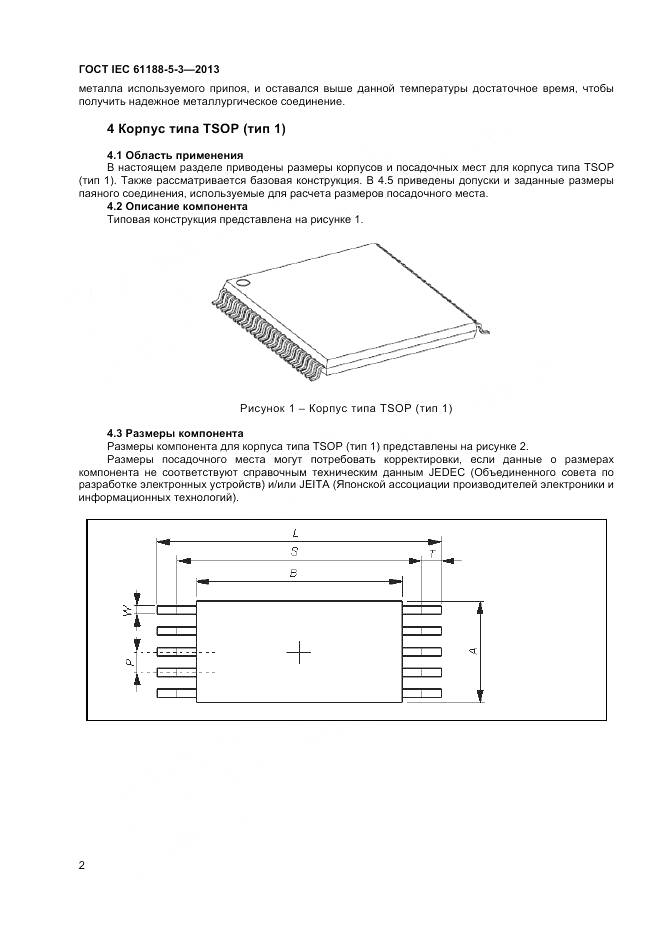 ГОСТ IEC 61188-5-3—2013

металла используемого припоя, и оставался выше данной температуры достаточное время, чтобы получить надежное металлургическое соединение.

4 Корпус типа TSOP (тип 1)

4.1 Область применения
В настоящем разделе приведены размеры корпусов и посадочных мест для корпуса типа TSOP (тип 1). Также рассматривается базовая конструкция. В 4.5 приведены допуски и заданные размеры паяного соединения, используемые для расчета размеров посадочного места.
4.2 Описание компонента
Типовая конструкция представлена на рисунке 1.

Рисунок 1 – Корпус типа TSOP (тип 1)

4.3 Размеры компонента
Размеры компонента для корпуса типа TSOP (тип 1) представлены на рисунке 2.
Размеры посадочного места могут потребовать корректировки, если данные о размерах компонента не соответствуют справочным техническим данным JEDEC (Объединенного совета по разработке электронных устройств) и/или JEITA (Японской ассоциации производителей электроники и информационных технологий).

L
S
T
B
W
P
A

2