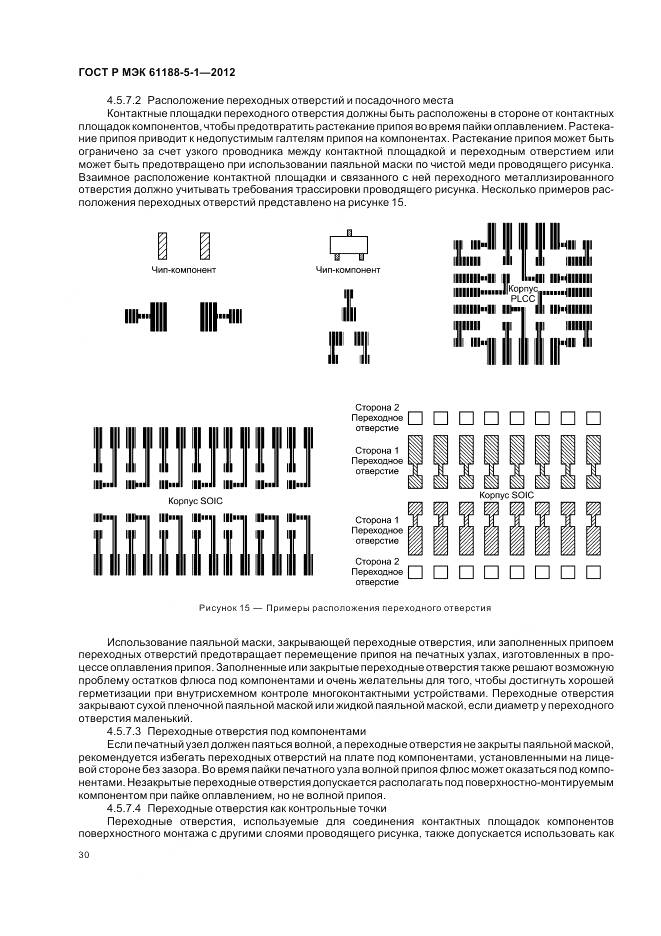 ГОСТ Р МЭК 61188-5-1—2012

4.5.7.2 Расположение переходных отверстий и посадочного места

Контактные площадки переходного отверстия должны быть расположены в стороне от контактных площадок компонентов, чтобы предотвратить растекание припоя во время пайки оплавлением. Растекание припоя приводит к недопустимым галтелям припоя на компонентах. Растекание припоя может быть ограничено за счет узкого проводника между контактной площадкой и переходным отверстием или может быть предотвращено при использовании паяльной маски по чистой меди проводящего рисунка. Взаимное расположение контактной площадки и связанного с ней переходного металлизированного отверстия должно учитывать требования трассировки проводящего рисунка. Несколько примеров расположения переходных отверстий представлено на рисунке 15.

Чип-компонент

Чип-компонент

Корпус PLCC

Корпус SOIC

Сторона 2 Переходное отверстие

Сторона 1 Переходное отверстие

Корпус SOIC

Сторона 1 Переходное отверстие

Сторона 2 Переходное отверстие

Рисунок 15 — Примеры расположения переходного отверстия

Использование паяльной маски, закрывающей переходные отверстия, или заполненных припоем переходных отверстий предотвращает перемещение припоя на печатных узлах, изготовленных в процессе оплавления припоя. Заполненные или закрытые переходные отверстия также решают возможную проблему остатков флюса под компонентами и очень желательны для того, чтобы достигнуть хорошей герметизации при внутрисхемном контроле многоконтактными устройствами. Переходные отверстия закрывают сухой пленочной паяльной маской или жидкой паяльной маской, если диаметр у переходного отверстия маленький.

4.5.7.3 Переходные отверстия под компонентами

Если печатный узел должен паяться волной, а переходные отверстия не закрыты паяльной маской, рекомендуется избегать переходных отверстий на плате под компонентами, установленными на лицевой стороне без зазора. Во время пайки печатного узла волной припоя флюс может оказаться под компонентами. Незакрытые переходные отверстия допускается располагать под поверхностно-монтируемым компонентом при пайке оплавлением, но не волной припоя.

4.5.7.4 Переходные отверстия как контрольные точки

Переходные отверстия, используемые для соединения контактных площадок компонентов поверхностного монтажа с другими слоями проводящего рисунка, также допускается использовать как

30