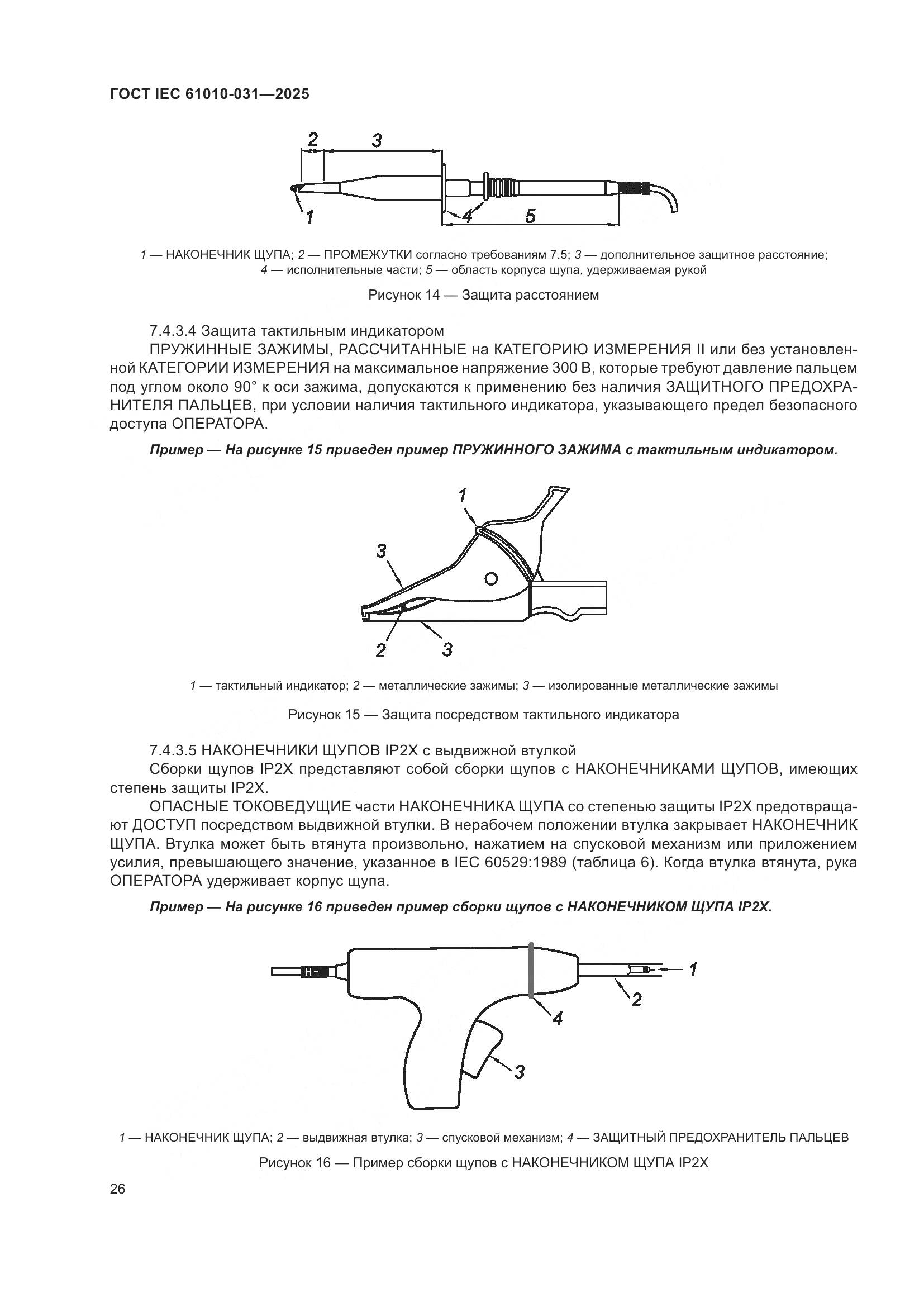 ГОСТ IEC 61010-031—2025

2 3

1 4 5

1 — НАКОНЕЧНИК ЩУПА; 2 — ПРОМЕЖУТКИ согласно требованиям 7.5; 3 — дополнительное защитное расстояние; 4 — исполнительные части; 5 — область корпуса щупа, удерживаемая рукой

Рисунок 14 — Защита расстоянием

7.4.3.4 Защита тактильным индикатором

ПРУЖИННЫЕ ЗАЖИМЫ, РАССЧИТАННЫЕ на КАТЕГОРИЮ ИЗМЕРЕНИЯ II или без установленной КАТЕГОРИИ ИЗМЕРЕНИЯ на максимальное напряжение 300 В, которые требуют давление пальцем под углом около 90° к оси зажима, допускаются к применению без наличия ЗАЩИТНОГО ПРЕДОХРАНИТЕЛЯ ПАЛЬЦЕВ, при условии наличия тактильного индикатора, указывающего предел безопасного доступа ОПЕРАТОРА.

Пример — На рисунке 15 приведен пример ПРУЖИННОГО ЗАЖИМА с тактильным индикатором.

1

3

2 3

1 — тактильный индикатор; 2 — металлические зажимы; 3 — изолированные металлические зажимы

Рисунок 15 — Защита посредством тактильного индикатора

7.4.3.5 НАКОНЕЧНИКИ ЩУПОВ IP2X с выдвижной втулкой

Сборки щупов IP2X представляют собой сборки щупов с НАКОНЕЧНИКАМИ ЩУПОВ, имеющих степень защиты IP2X.

ОПАСНЫЕ ТОКОВЕДУЩИЕ части НАКОНЕЧНИКА ЩУПА со степенью защиты IP2X предотвращают ДОСТУП посредством выдвижной втулки. В нерабочем положении втулка закрывает НАКОНЕЧНИК ЩУПА. Втулка может быть втянута произвольно, нажатием на спусковой механизм или приложением усилия, превышающего значение, указанное в IEC 60529:1989 (таблица 6). Когда втулка втянута, рука ОПЕРАТОРА удерживает корпус щупа.

Пример — На рисунке 16 приведен пример сборки щупов с НАКОНЕЧНИКОМ ЩУПА IP2X.

1

2

4

3

1 — НАКОНЕЧНИК ЩУПА; 2 — выдвижная втулка; 3 — спусковой механизм; 4 — ЗАЩИТНЫЙ ПРЕДОХРАНИТЕЛЬ ПАЛЬЦЕВ

Рисунок 16 — Пример сборки щупов с НАКОНЕЧНИКОМ ЩУПА IP2X

26