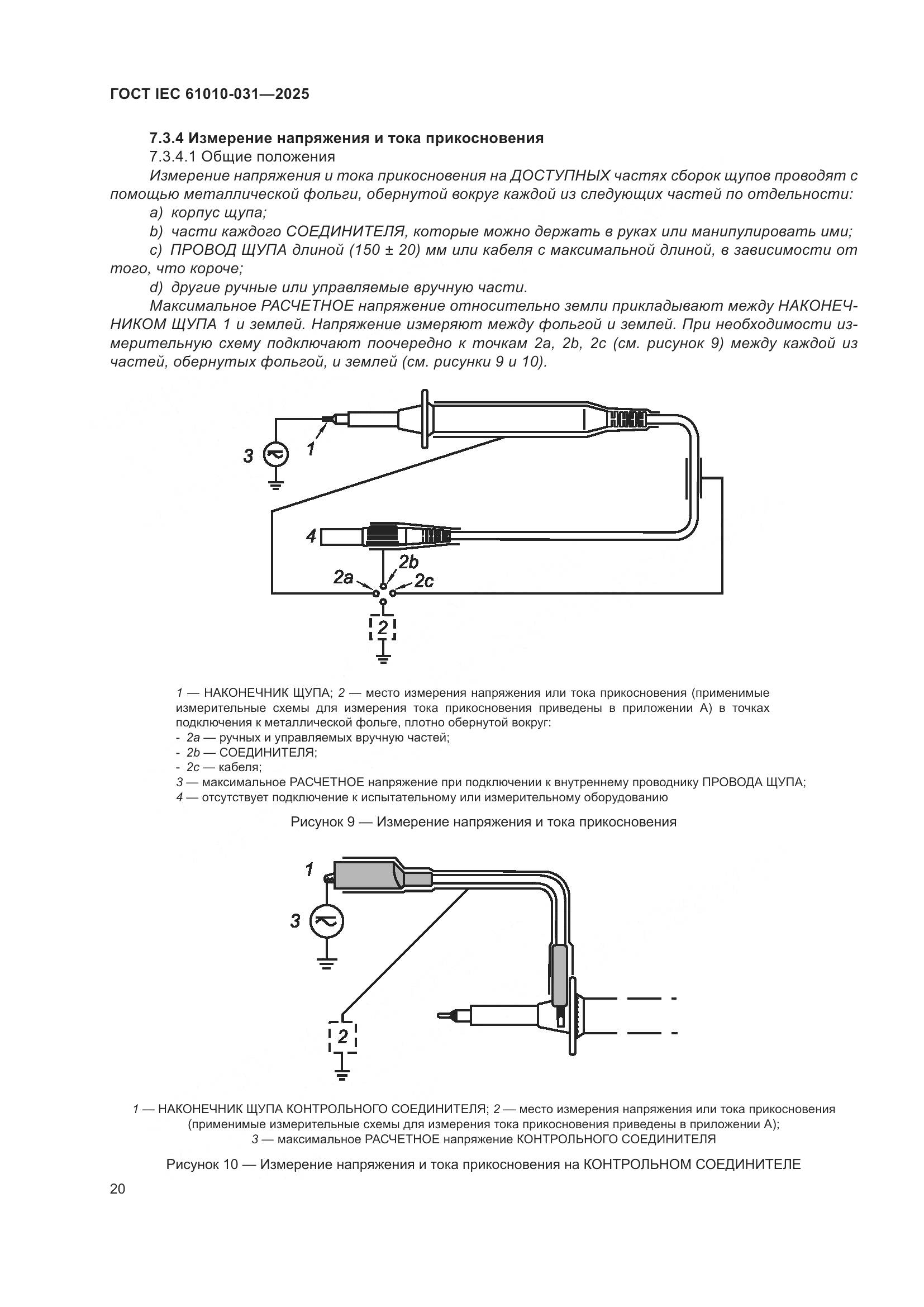 ГОСТ IEC 61010-031—2025

7.3.4 Измерение напряжения и тока прикосновения

7.3.4.1 Общие положения

Измерение напряжения и тока прикосновения на ДОСТУПНЫХ частях сборок щупов проводят с помощью металлической фольги, обернутой вокруг каждой из следующих частей по отдельности:

a) корпус щупа;

b) части каждого СОЕДИНИТЕЛЯ, которые можно держать в руках или манипулировать ими;

c) ПРОВОД ЩУПА длиной (150 ± 20) мм или кабеля с максимальной длиной, в зависимости от того, что короче;

d) другие ручные или управляемые вручную части.

Максимальное РАСЧЕТНОЕ напряжение относительно земли прикладывают между НАКОНЕЧНИКОМ ЩУПА 1 и землей. Напряжение измеряют между фольгой и землей. При необходимости измерительную схему подключают поочередно к точкам 2a, 2b, 2c (см. рисунок 9) между каждой из частей, обернутых фольгой, и землей (см. рисунки 9 и 10).

3
1
4
2b
2a
2c
2

1 — НАКОНЕЧНИК ЩУПА; 2 — место измерения напряжения или тока прикосновения (применимые измерительные схемы для измерения тока прикосновения приведены в приложении А) в точках подключения к металлической фольге, плотно обернутой вокруг:
- 2a — ручных и управляемых вручную частей;
- 2b — СОЕДИНИТЕЛЯ;
- 2c — кабеля;
3 — максимальное РАСЧЕТНОЕ напряжение при подключении к внутреннему проводнику ПРОВОДА ЩУПА;
4 — отсутствует подключение к испытательному или измерительному оборудованию

Рисунок 9 — Измерение напряжения и тока прикосновения

1
3
2

1 — НАКОНЕЧНИК ЩУПА КОНТРОЛЬНОГО СОЕДИНИТЕЛЯ; 2 — место измерения напряжения или тока прикосновения (применимые измерительные схемы для измерения тока прикосновения приведены в приложении А);
3 — максимальное РАСЧЕТНОЕ напряжение КОНТРОЛЬНОГО СОЕДИНИТЕЛЯ

Рисунок 10 — Измерение напряжения и тока прикосновения на КОНТРОЛЬНОМ СОЕДИНИТЕЛЕ

20