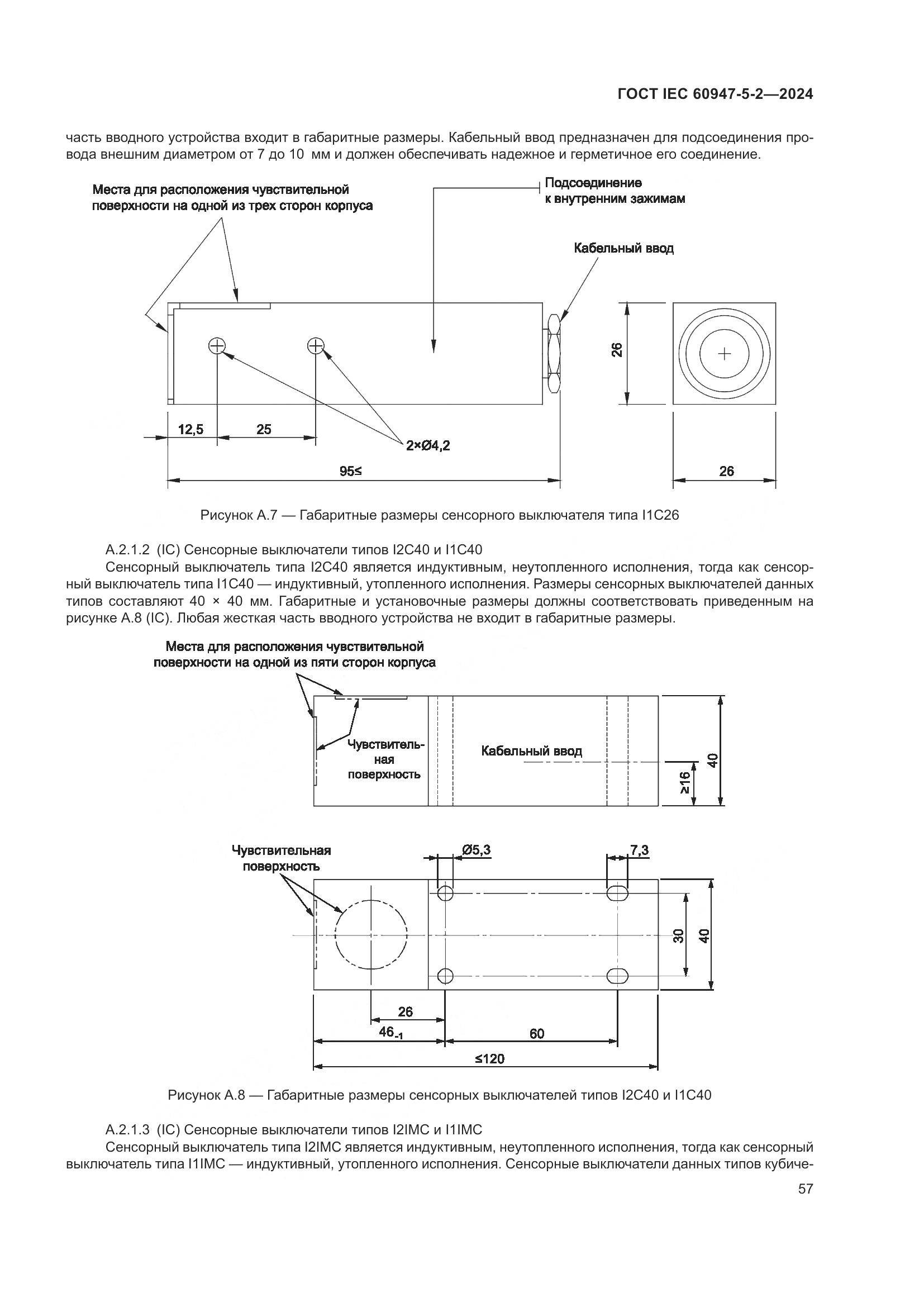 ГОСТ IEC 60947-5-2—2024

часть вводного устройства входит в габаритные размеры. Кабельный ввод предназначен для подсоединения провода внешним диаметром от 7 до 10 мм и должен обеспечивать надежное и герметичное его соединение.

Места для расположения чувствительной поверхности на одной из трех сторон корпуса

Подсоединение к внутренним зажимам

Кабельный ввод

26

12,5

25

2×Ø4,2

95≤

26

Рисунок А.7 — Габаритные размеры сенсорного выключателя типа I1C26

А.2.1.2 (IC) Сенсорные выключатели типов I2C40 и I1C40

Сенсорный выключатель типа I2C40 является индуктивным, неутопленного исполнения, тогда как сенсорный выключатель типа I1C40 — индуктивный, утопленного исполнения. Размеры сенсорных выключателей данных типов составляют 40 × 40 мм. Габаритные и установочные размеры должны соответствовать приведенным на рисунке А.8 (IC). Любая жесткая часть вводного устройства не входит в габаритные размеры.

Места для расположения чувствительной поверхности на одной из пяти сторон корпуса

Чувствительная поверхность

Кабельный ввод

≥16

40

Чувствительная поверхность

Ø5,3

7,3

30

40

26

$46_{-1}$

60

≤120

Рисунок А.8 — Габаритные размеры сенсорных выключателей типов I2C40 и I1C40

А.2.1.3 (IC) Сенсорные выключатели типов I2IMC и I1IMC

Сенсорный выключатель типа I2IMC является индуктивным, неутопленного исполнения, тогда как сенсорный выключатель типа I1IMC — индуктивный, утопленного исполнения. Сенсорные выключатели данных типов кубиче-

57