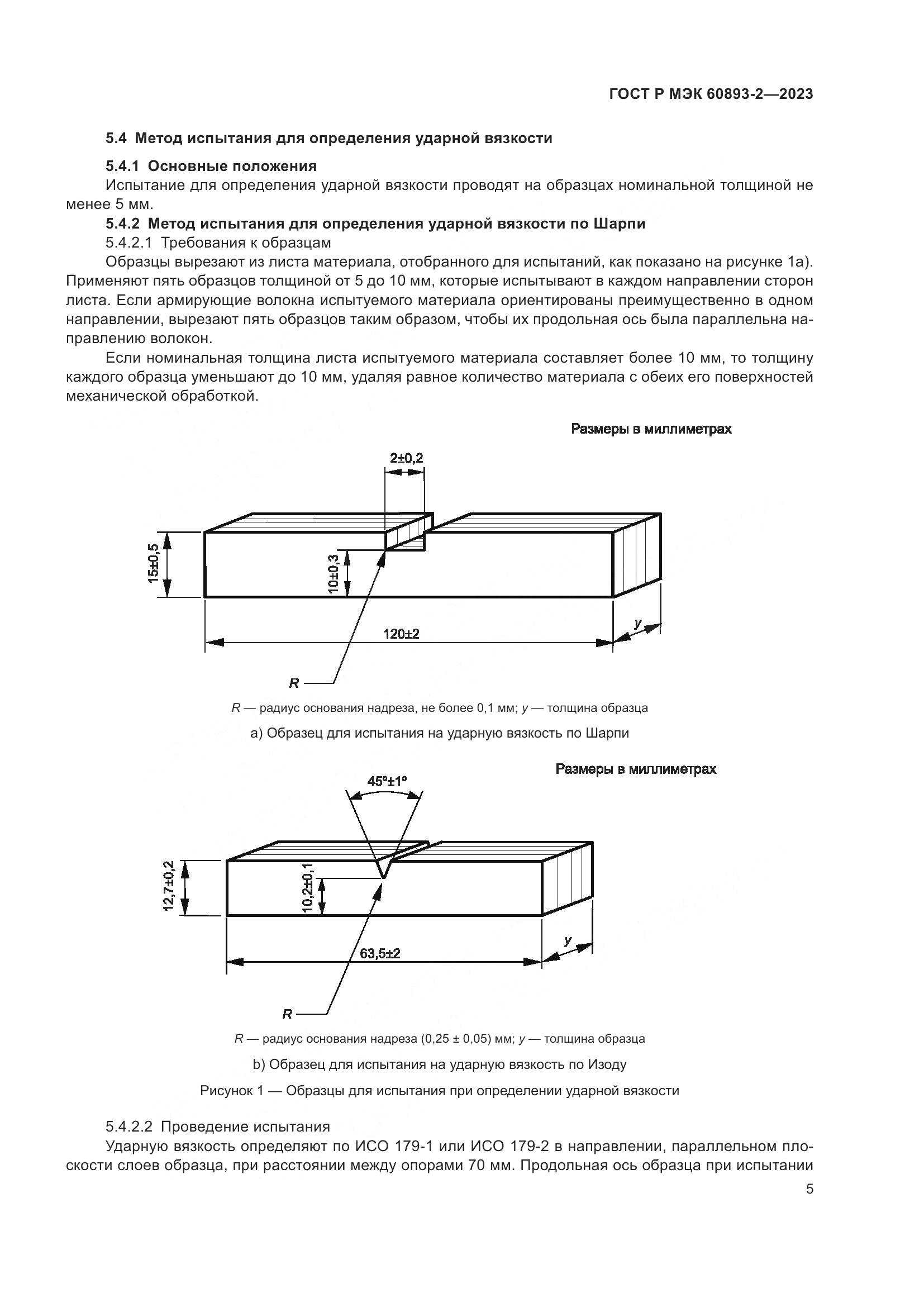 ГОСТ Р МЭК 60893-2—2023

5.4 Метод испытания для определения ударной вязкости

5.4.1 Основные положения

Испытание для определения ударной вязкости проводят на образцах номинальной толщиной не менее 5 мм.

5.4.2 Метод испытания для определения ударной вязкости по Шарпи

5.4.2.1 Требования к образцам

Образцы вырезают из листа материала, отобранного для испытаний, как показано на рисунке 1а). Применяют пять образцов толщиной от 5 до 10 мм, которые испытывают в каждом направлении сторон листа. Если армирующие волокна испытуемого материала ориентированы преимущественно в одном направлении, вырезают пять образцов таким образом, чтобы их продольная ось была параллельна направлению волокон.

Если номинальная толщина листа испытуемого материала составляет более 10 мм, то толщину каждого образца уменьшают до 10 мм, удаляя равное количество материала с обеих его поверхностей механической обработкой.

Размеры в миллиметрах

2±0,2

15±0,5

10±0,3

120±2

y

R

R — радиус основания надреза, не более 0,1 мм; y — толщина образца

а) Образец для испытания на ударную вязкость по Шарпи

Размеры в миллиметрах

45°±1°

12,7±0,2

10,2±0,1

63,5±2

y

R

R — радиус основания надреза (0,25 ± 0,05) мм; y — толщина образца

b) Образец для испытания на ударную вязкость по Изоду

Рисунок 1 — Образцы для испытания при определении ударной вязкости

5.4.2.2 Проведение испытания

Ударную вязкость определяют по ИСО 179-1 или ИСО 179-2 в направлении, параллельном плоскости слоев образца, при расстоянии между опорами 70 мм. Продольная ось образца при испытании

5