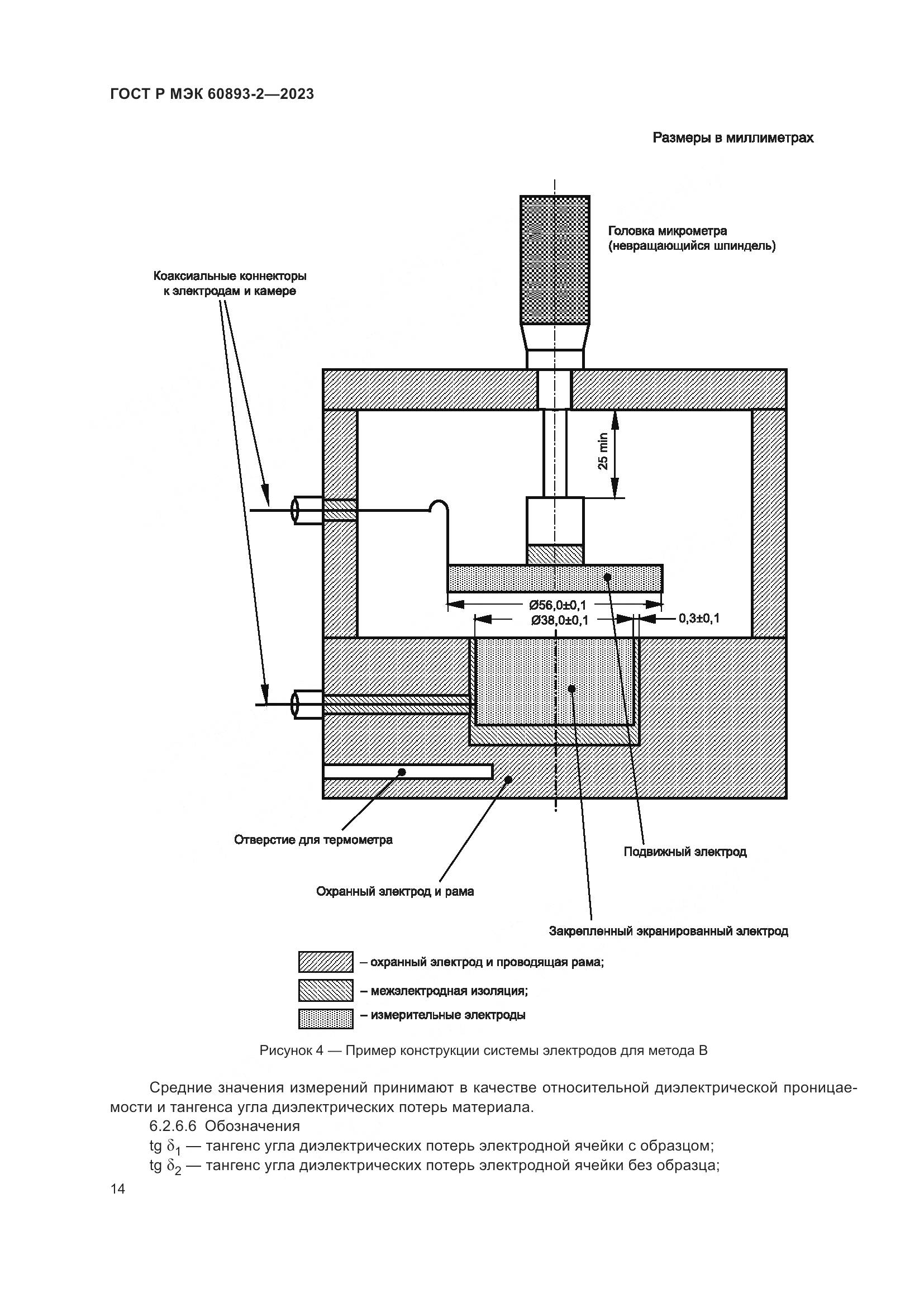 ГОСТ Р МЭК 60893-2—2023

Размеры в миллиметрах

Головка микрометра (невращающийся шпиндель)

Коаксиальные коннекторы к электродам и камере

25 min

Ø56,0±0,1

Ø38,0±0,1

0,3±0,1

Отверстие для термометра

Подвижный электрод

Охранный электрод и рама

Закрепленный экранированный электрод

– охранный электрод и проводящая рама;

– межэлектродная изоляция;

– измерительные электроды

Рисунок 4 — Пример конструкции системы электродов для метода В

Средние значения измерений принимают в качестве относительной диэлектрической проницаемости и тангенса угла диэлектрических потерь материала.

6.2.6.6 Обозначения

tg $\delta_1$ — тангенс угла диэлектрических потерь электродной ячейки с образцом;

tg $\delta_2$ — тангенс угла диэлектрических потерь электродной ячейки без образца;

14