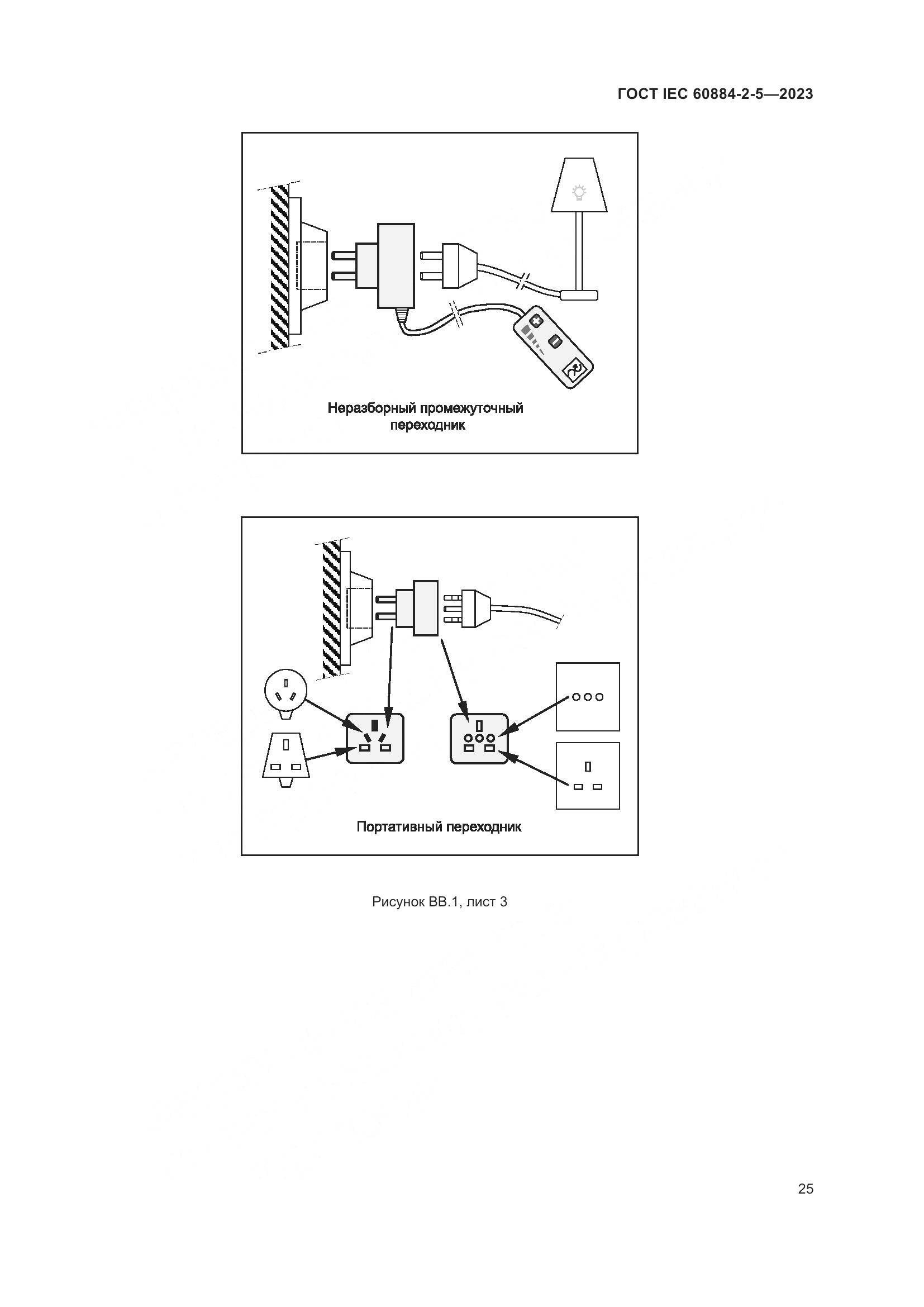 ГОСТ IEC 60884-2-5—2023

Неразборный промежуточный переходник

Портативный переходник

Рисунок ВВ.1, лист 3

25