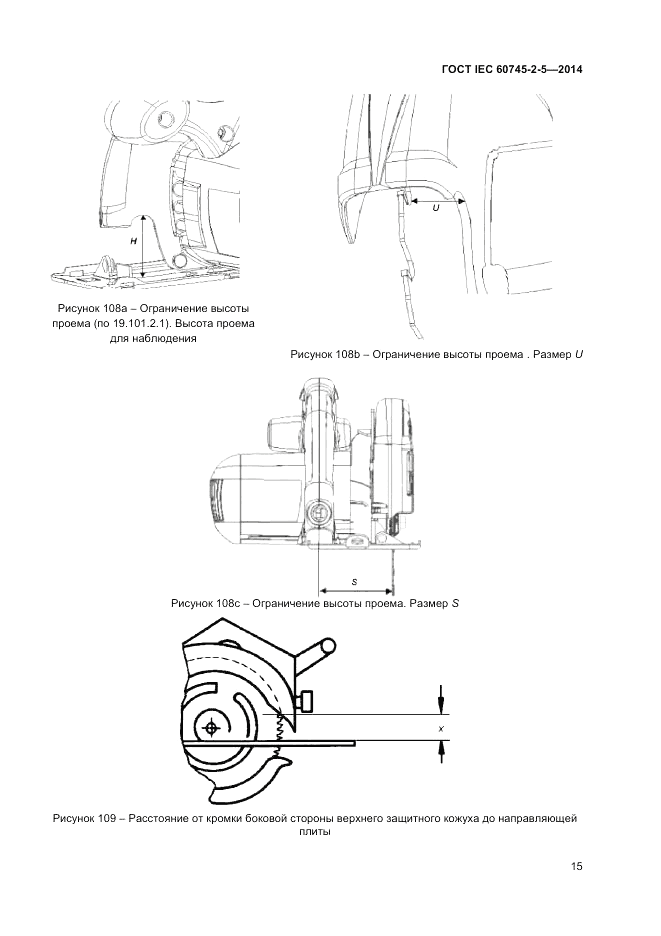 ГОСТ IEC 60745-2-5—2014

H

Рисунок 108a – Ограничение высоты проема (по 19.101.2.1). Высота проема для наблюдения

U

Рисунок 108b – Ограничение высоты проема . Размер U

S

Рисунок 108c – Ограничение высоты проема. Размер S

x

Рисунок 109 – Расстояние от кромки боковой стороны верхнего защитного кожуха до направляющей плиты

15