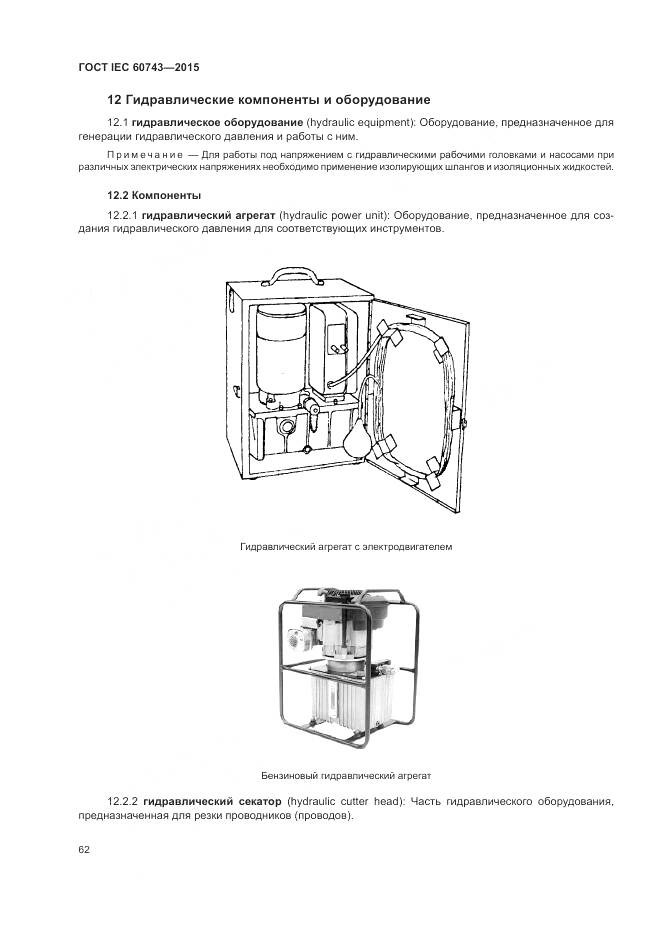 ГОСТ IEC 60743—2015

12 Гидравлические компоненты и оборудование

12.1 гидравлическое оборудование (hydraulic equipment): Оборудование, предназначенное для генерации гидравлического давления и работы с ним.

Примечание — Для работы под напряжением с гидравлическими рабочими головками и насосами при различных электрических напряжениях необходимо применение изолирующих шлангов и изоляционных жидкостей.

12.2 Компоненты

12.2.1 гидравлический агрегат (hydraulic power unit): Оборудование, предназначенное для создания гидравлического давления для соответствующих инструментов.

Гидравлический агрегат с электродвигателем

Бензиновый гидравлический агрегат

12.2.2 гидравлический секатор (hydraulic cutter head): Часть гидравлического оборудования, предназначенная для резки проводников (проводов).

62