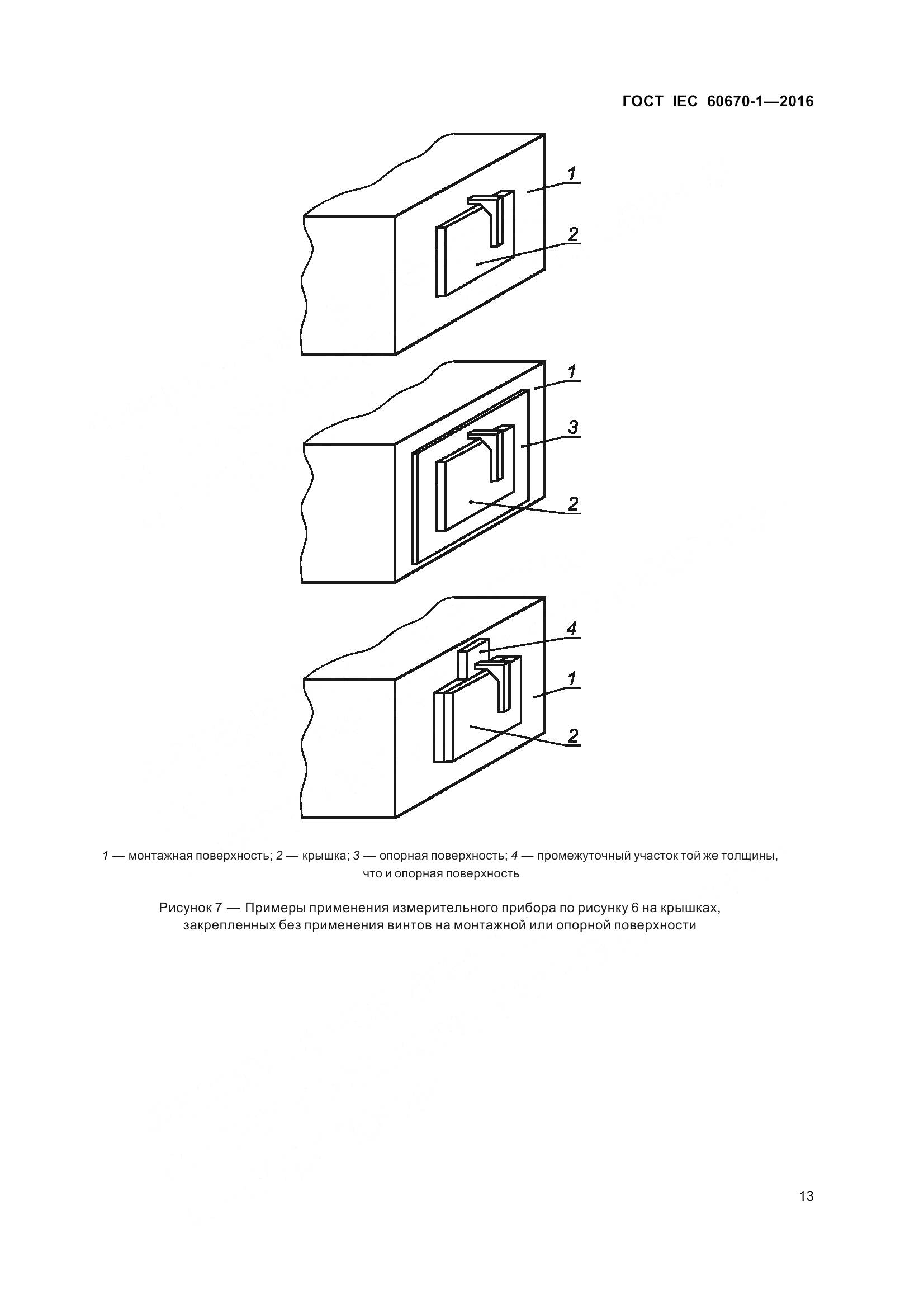 ГОСТ IEC 60670-1—2016

1

2

1

3

2

4

1

2

1 — монтажная поверхность; 2 — крышка; 3 — опорная поверхность; 4 — промежуточный участок той же толщины, что и опорная поверхность

Рисунок 7 — Примеры применения измерительного прибора по рисунку 6 на крышках, закрепленных без применения винтов на монтажной или опорной поверхности

13