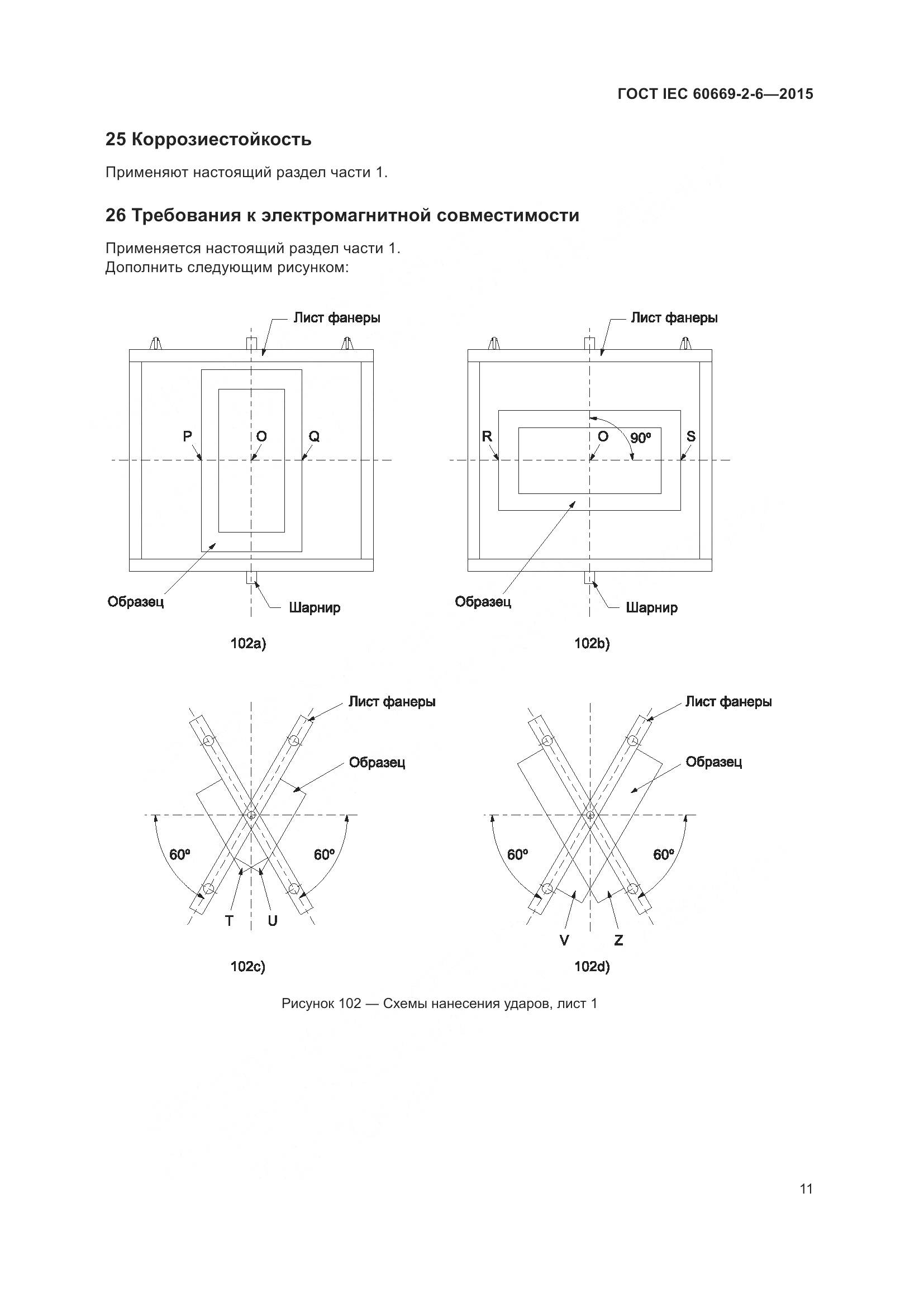 ГОСТ IEC 60669-2-6—2015

25 Коррозиестойкость

Применяют настоящий раздел части 1.

26 Требования к электромагнитной совместимости

Применяется настоящий раздел части 1.
Дополнить следующим рисунком:

Лист фанеры

P O Q

Образец

Шарнир

102a)

Лист фанеры

R O 90° S

Образец

Шарнир

102b)

Лист фанеры

Образец

60° 60°

T U

102c)

Лист фанеры

Образец

60° 60°

V Z

102d)

Рисунок 102 — Схемы нанесения ударов, лист 1

11