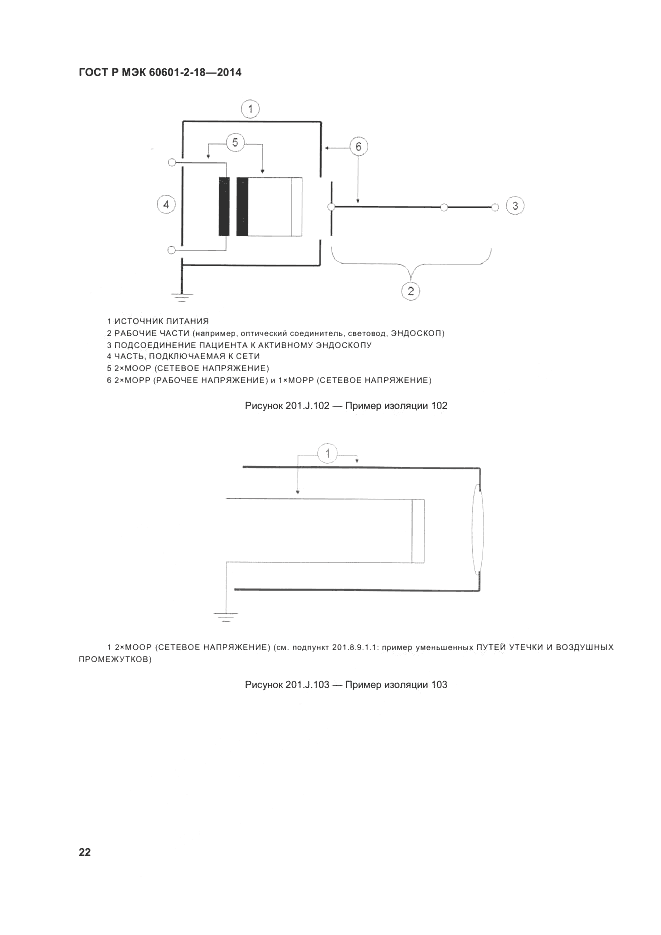 ГОСТ Р МЭК 60601-2-18—2014

1

5

6

4

3

2

1 ИСТОЧНИК ПИТАНИЯ
2 РАБОЧИЕ ЧАСТИ (например, оптический соединитель, световод, ЭНДОСКОП)
3 ПОДСОЕДИНЕНИЕ ПАЦИЕНТА К АКТИВНОМУ ЭНДОСКОПУ
4 ЧАСТЬ, ПОДКЛЮЧАЕМАЯ К СЕТИ
5 2×MOOP (СЕТЕВОЕ НАПРЯЖЕНИЕ)
6 2×MOPP (РАБОЧЕЕ НАПРЯЖЕНИЕ) и 1×MOPP (СЕТЕВОЕ НАПРЯЖЕНИЕ)

Рисунок 201.J.102 — Пример изоляции 102

1

1 2×MOOP (СЕТЕВОЕ НАПРЯЖЕНИЕ) (см. подпункт 201.8.9.1.1: пример уменьшенных ПУТЕЙ УТЕЧКИ И ВОЗДУШНЫХ ПРОМЕЖУТКОВ)

Рисунок 201.J.103 — Пример изоляции 103

22