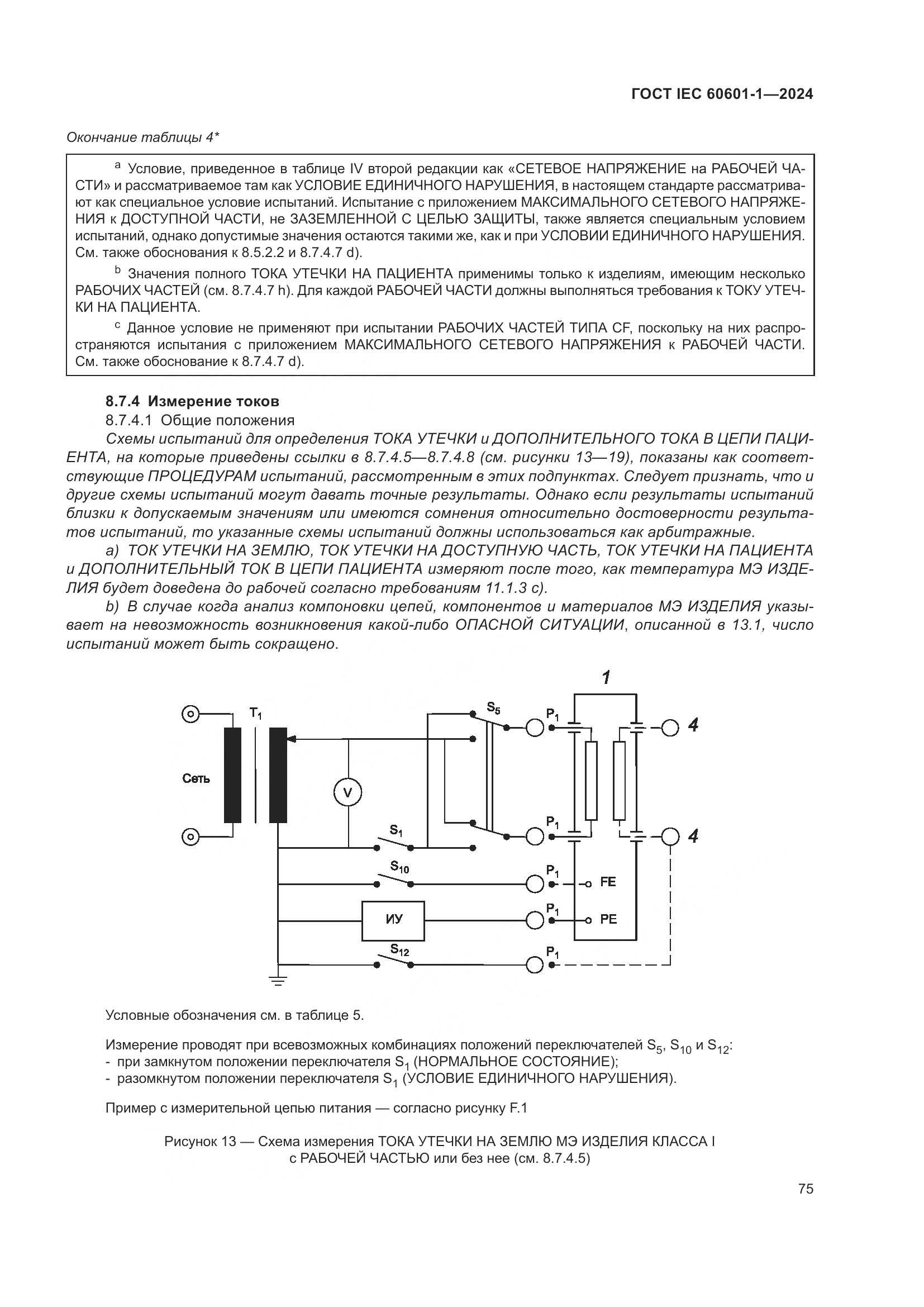 ГОСТ IEC 60601-1—2024

Окончание таблицы 4*

$^a$ Условие, приведенное в таблице IV второй редакции как «СЕТЕВОЕ НАПРЯЖЕНИЕ на РАБОЧЕЙ ЧАСТИ» и рассматриваемое там как УСЛОВИЕ ЕДИНИЧНОГО НАРУШЕНИЯ, в настоящем стандарте рассматривают как специальное условие испытаний. Испытание с приложением МАКСИМАЛЬНОГО СЕТЕВОГО НАПРЯЖЕНИЯ к ДОСТУПНОЙ ЧАСТИ, не ЗАЗЕМЛЕННОЙ С ЦЕЛЬЮ ЗАЩИТЫ, также является специальным условием испытаний, однако допустимые значения остаются такими же, как и при УСЛОВИИ ЕДИНИЧНОГО НАРУШЕНИЯ. См. также обоснования к 8.5.2.2 и 8.7.4.7 d).

$^b$ Значения полного ТОКА УТЕЧКИ НА ПАЦИЕНТА применимы только к изделиям, имеющим несколько РАБОЧИХ ЧАСТЕЙ (см. 8.7.4.7 h). Для каждой РАБОЧЕЙ ЧАСТИ должны выполняться требования к ТОКУ УТЕЧКИ НА ПАЦИЕНТА.

$^c$ Данное условие не применяют при испытании РАБОЧИХ ЧАСТЕЙ ТИПА CF, поскольку на них распространяются испытания с приложением МАКСИМАЛЬНОГО СЕТЕВОГО НАПРЯЖЕНИЯ к РАБОЧЕЙ ЧАСТИ. См. также обоснование к 8.7.4.7 d).

8.7.4 Измерение токов

8.7.4.1 Общие положения

Схемы испытаний для определения ТОКА УТЕЧКИ и ДОПОЛНИТЕЛЬНОГО ТОКА В ЦЕПИ ПАЦИЕНТА, на которые приведены ссылки в 8.7.4.5—8.7.4.8 (см. рисунки 13—19), показаны как соответствующие ПРОЦЕДУРАМ испытаний, рассмотренным в этих подпунктах. Следует признать, что и другие схемы испытаний могут давать точные результаты. Однако если результаты испытаний близки к допускаемым значениям или имеются сомнения относительно достоверности результатов испытаний, то указанные схемы испытаний должны использоваться как арбитражные.

a) ТОК УТЕЧКИ НА ЗЕМЛЮ, ТОК УТЕЧКИ НА ДОСТУПНУЮ ЧАСТЬ, ТОК УТЕЧКИ НА ПАЦИЕНТА и ДОПОЛНИТЕЛЬНЫЙ ТОК В ЦЕПИ ПАЦИЕНТА измеряют после того, как температура МЭ ИЗДЕЛИЯ будет доведена до рабочей согласно требованиям 11.1.3 c).

b) В случае когда анализ компоновки цепей, компонентов и материалов МЭ ИЗДЕЛИЯ указывает на невозможность возникновения какой-либо ОПАСНОЙ СИТУАЦИИ, описанной в 13.1, число испытаний может быть сокращено.

1
$T_1$
$S_5$
$P_1$
4
Сеть
V
$P_1$
4
$S_1$
$S_{10}$
$P_1$
FE
ИУ
$P_1$
PE
$S_{12}$
$P_1$

Условные обозначения см. в таблице 5.

Измерение проводят при всевозможных комбинациях положений переключателей $S_5$, $S_{10}$ и $S_{12}$:
- при замкнутом положении переключателя $S_1$ (НОРМАЛЬНОЕ СОСТОЯНИЕ);
- разомкнутом положении переключателя $S_1$ (УСЛОВИЕ ЕДИНИЧНОГО НАРУШЕНИЯ).

Пример с измерительной цепью питания — согласно рисунку F.1

Рисунок 13 — Схема измерения ТОКА УТЕЧКИ НА ЗЕМЛЮ МЭ ИЗДЕЛИЯ КЛАССА I с РАБОЧЕЙ ЧАСТЬЮ или без нее (см. 8.7.4.5)

75