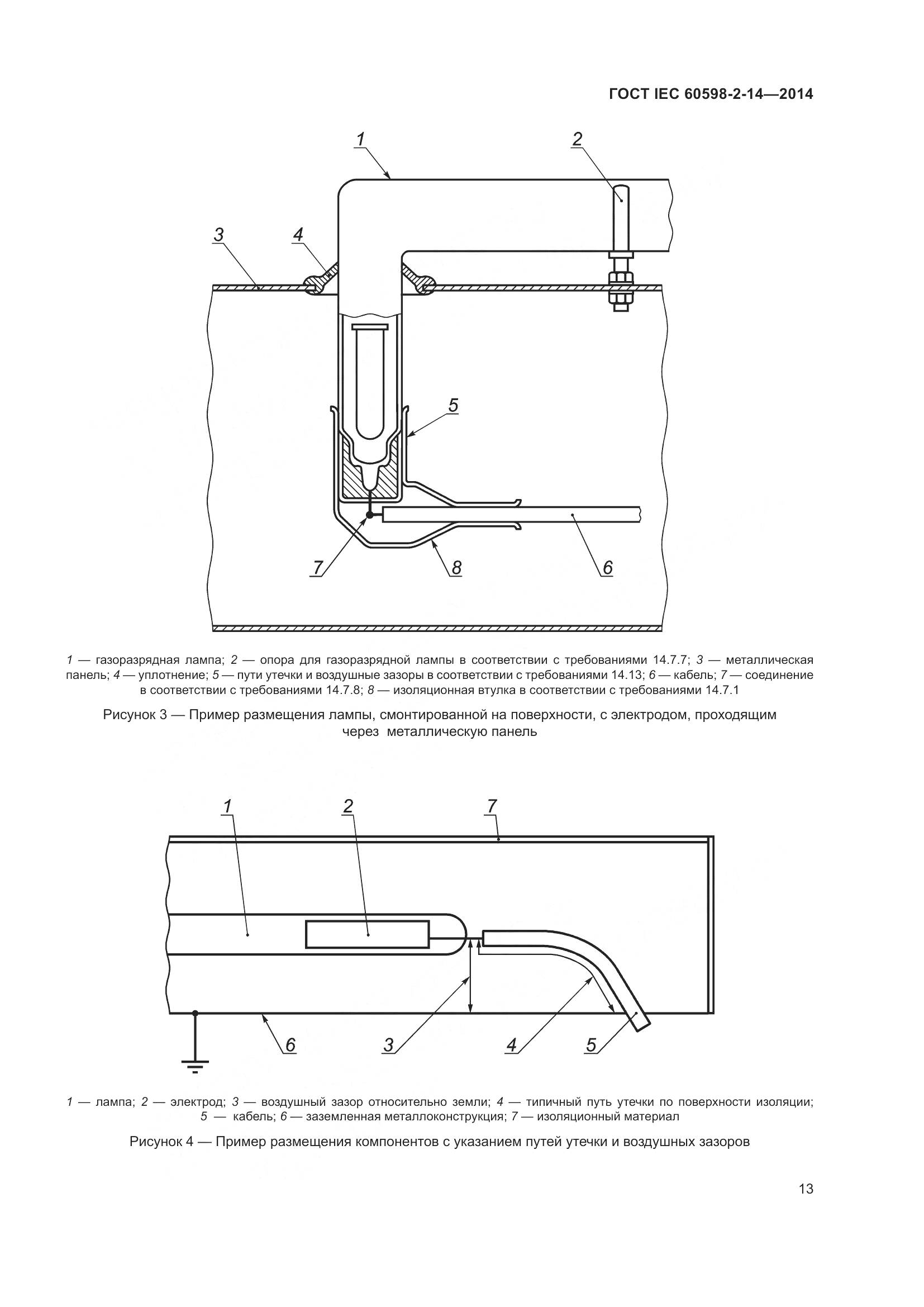 ГОСТ IEC 60598-2-14—2014

1
2
3
4
5
7
8
6

1 — газоразрядная лампа; 2 — опора для газоразрядной лампы в соответствии с требованиями 14.7.7; 3 — металлическая панель; 4 — уплотнение; 5 — пути утечки и воздушные зазоры в соответствии с требованиями 14.13; 6 — кабель; 7 — соединение в соответствии с требованиями 14.7.8; 8 — изоляционная втулка в соответствии с требованиями 14.7.1

Рисунок 3 — Пример размещения лампы, смонтированной на поверхности, с электродом, проходящим через металлическую панель

1
2
7
6
3
4
5

1 — лампа; 2 — электрод; 3 — воздушный зазор относительно земли; 4 — типичный путь утечки по поверхности изоляции; 5 — кабель; 6 — заземленная металлоконструкция; 7 — изоляционный материал

Рисунок 4 — Пример размещения компонентов с указанием путей утечки и воздушных зазоров

13