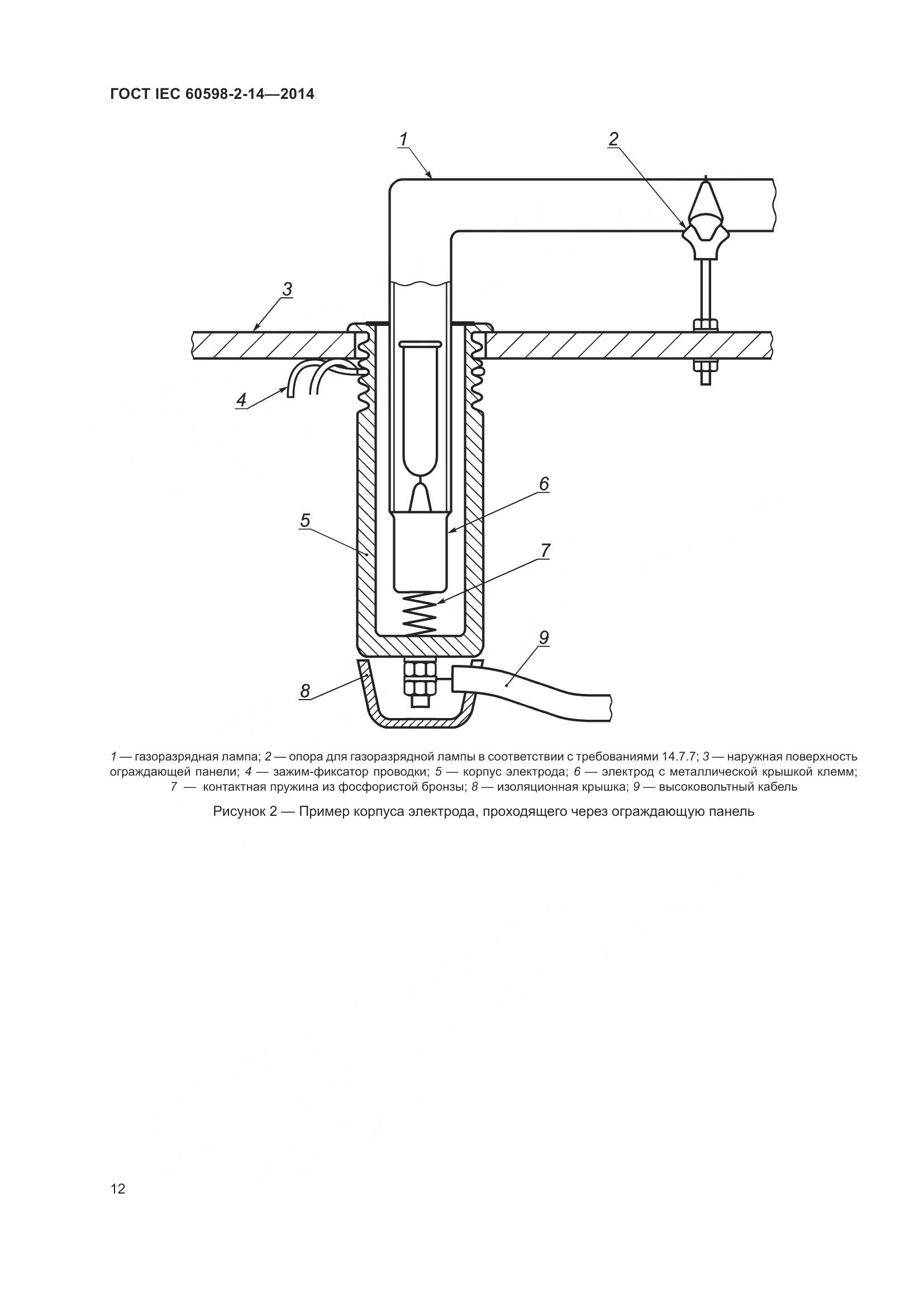 ГОСТ IEC 60598-2-14—2014

1

2

3

4

6

5

7

9

8

1 — газоразрядная лампа; 2 — опора для газоразрядной лампы в соответствии с требованиями 14.7.7; 3 — наружная поверхность ограждающей панели; 4 — зажим-фиксатор проводки; 5 — корпус электрода; 6 — электрод с металлической крышкой клемм; 7 — контактная пружина из фосфористой бронзы; 8 — изоляционная крышка; 9 — высоковольтный кабель

Рисунок 2 — Пример корпуса электрода, проходящего через ограждающую панель

12