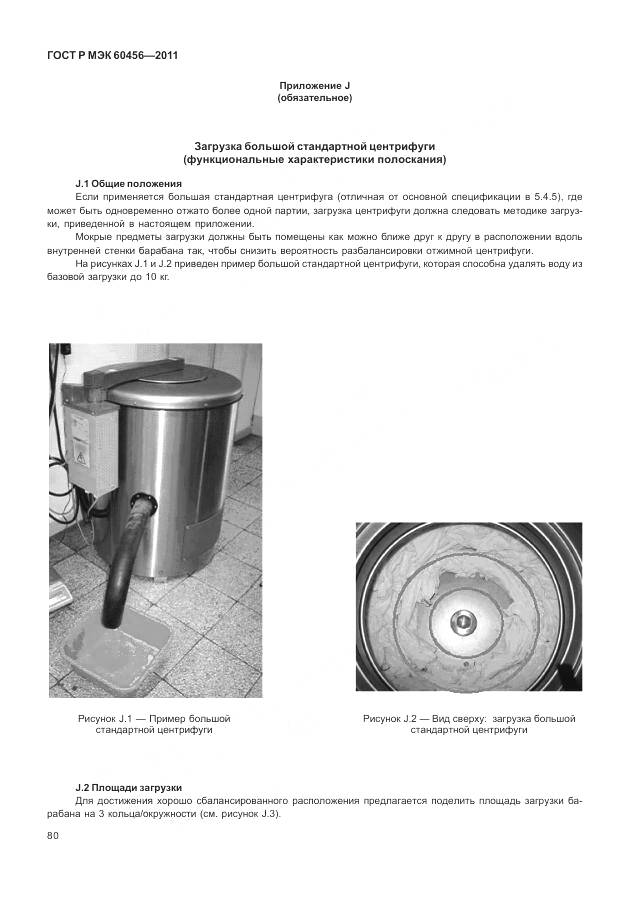 ГОСТ Р МЭК 60456—2011

Приложение J
(обязательное)

Загрузка большой стандартной центрифуги
(функциональные характеристики полоскания)

J.1 Общие положения

Если применяется большая стандартная центрифуга (отличная от основной спецификации в 5.4.5), где может быть одновременно отжато более одной партии, загрузка центрифуги должна следовать методике загрузки, приведенной в настоящем приложении.

Мокрые предметы загрузки должны быть помещены как можно ближе друг к другу в расположении вдоль внутренней стенки барабана так, чтобы снизить вероятность разбалансировки отжимной центрифуги.

На рисунках J.1 и J.2 приведен пример большой стандартной центрифуги, которая способна удалять воду из базовой загрузки до 10 кг.

Рисунок J.1 — Пример большой стандартной центрифуги

Рисунок J.2 — Вид сверху: загрузка большой стандартной центрифуги

J.2 Площади загрузки

Для достижения хорошо сбалансированного расположения предлагается поделить площадь загрузки барабана на 3 кольца/окружности (см. рисунок J.3).

80