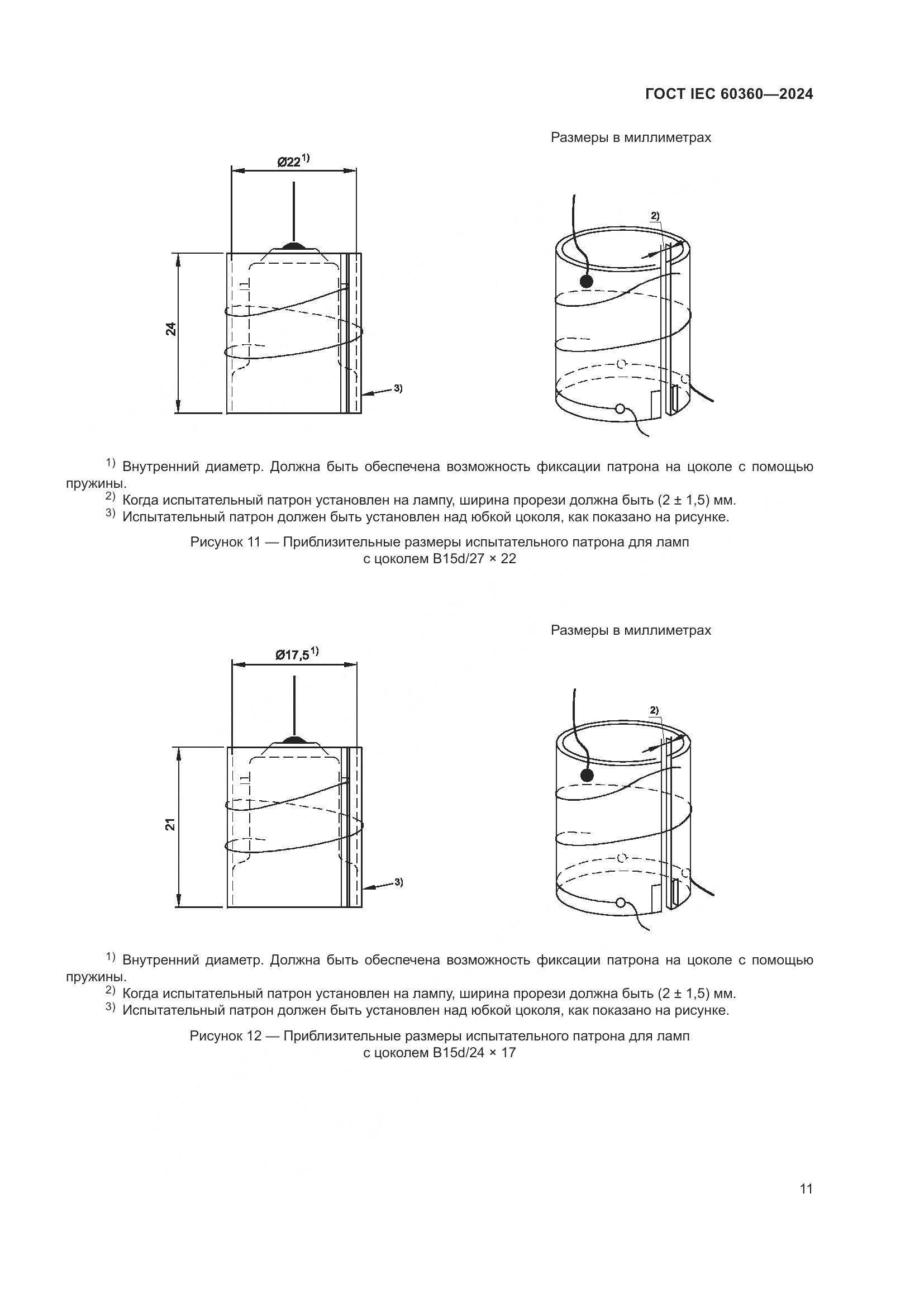 ГОСТ IEC 60360—2024

Размеры в миллиметрах

Ø22$^{1)}$

24

3)

2)

$^{1)}$ Внутренний диаметр. Должна быть обеспечена возможность фиксации патрона на цоколе с помощью пружины.
$^{2)}$ Когда испытательный патрон установлен на лампу, ширина прорези должна быть (2 ± 1,5) мм.
$^{3)}$ Испытательный патрон должен быть установлен над юбкой цоколя, как показано на рисунке.

Рисунок 11 — Приблизительные размеры испытательного патрона для ламп с цоколем B15d/27 × 22

Размеры в миллиметрах

Ø17,5$^{1)}$

21

3)

2)

$^{1)}$ Внутренний диаметр. Должна быть обеспечена возможность фиксации патрона на цоколе с помощью пружины.
$^{2)}$ Когда испытательный патрон установлен на лампу, ширина прорези должна быть (2 ± 1,5) мм.
$^{3)}$ Испытательный патрон должен быть установлен над юбкой цоколя, как показано на рисунке.

Рисунок 12 — Приблизительные размеры испытательного патрона для ламп с цоколем B15d/24 × 17

11