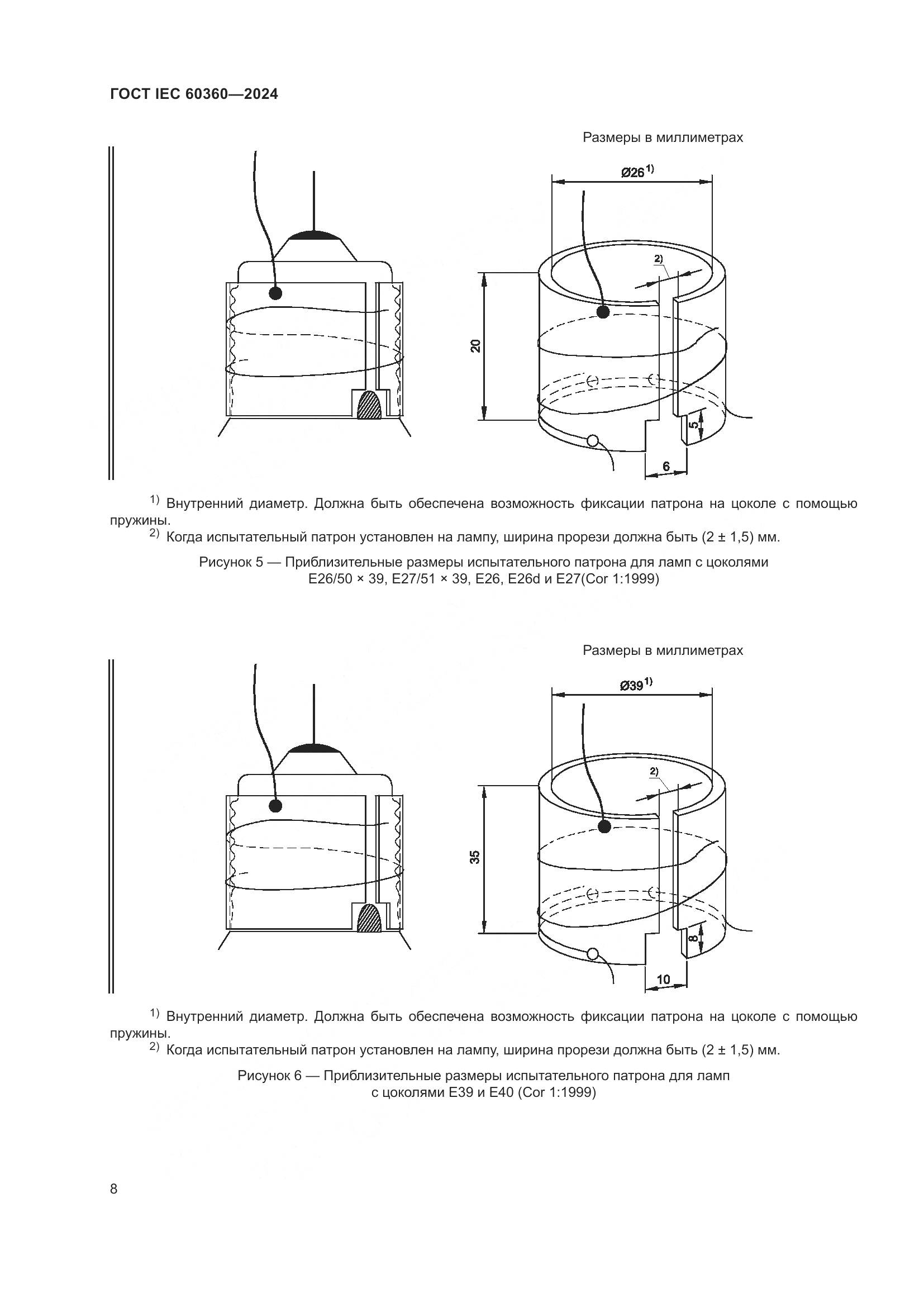 ГОСТ IEC 60360—2024

Размеры в миллиметрах

Ø26$^{1)}$

2)

20

5

6

$^{1)}$ Внутренний диаметр. Должна быть обеспечена возможность фиксации патрона на цоколе с помощью пружины.

$^{2)}$ Когда испытательный патрон установлен на лампу, ширина прорези должна быть (2 ± 1,5) мм.

Рисунок 5 — Приблизительные размеры испытательного патрона для ламп с цоколями E26/50 × 39, E27/51 × 39, E26, E26d и E27(Cor 1:1999)

Размеры в миллиметрах

Ø39$^{1)}$

2)

35

8

10

$^{1)}$ Внутренний диаметр. Должна быть обеспечена возможность фиксации патрона на цоколе с помощью пружины.

$^{2)}$ Когда испытательный патрон установлен на лампу, ширина прорези должна быть (2 ± 1,5) мм.

Рисунок 6 — Приблизительные размеры испытательного патрона для ламп с цоколями E39 и E40 (Cor 1:1999)

8