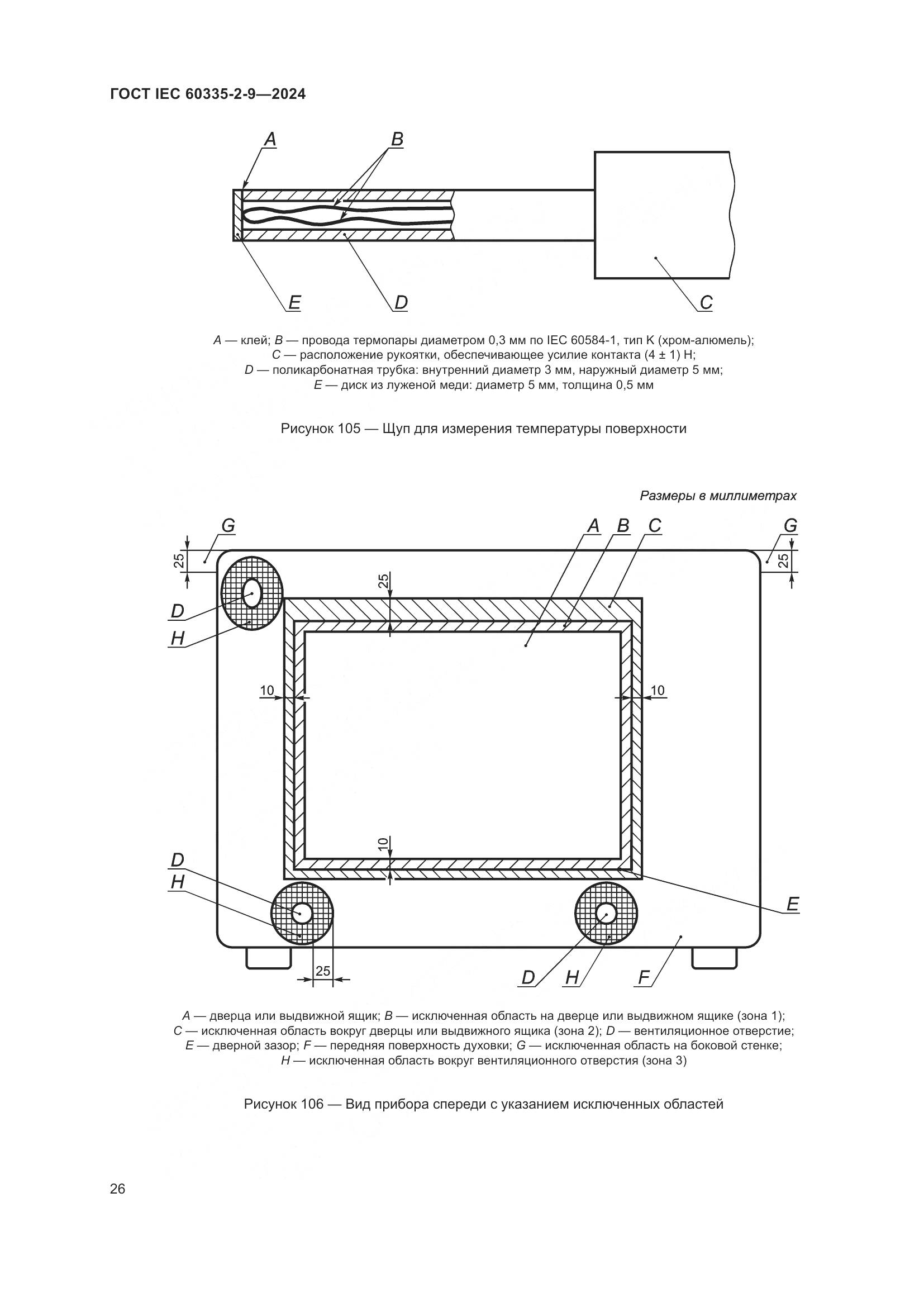 ГОСТ IEC 60335-2-9—2024

A B

E D C

A — клей; B — провода термопары диаметром 0,3 мм по IEC 60584-1, тип K (хром-алюмель); C — расположение рукоятки, обеспечивающее усилие контакта (4 ± 1) Н; D — поликарбонатная трубка: внутренний диаметр 3 мм, наружный диаметр 5 мм; E — диск из луженой меди: диаметр 5 мм, толщина 0,5 мм

Рисунок 105 — Щуп для измерения температуры поверхности

Размеры в миллиметрах

G A B C G

25 25 25

D

H

10 10

10

D

H

E

25

D H F

A — дверца или выдвижной ящик; B — исключенная область на дверце или выдвижном ящике (зона 1); C — исключенная область вокруг дверцы или выдвижного ящика (зона 2); D — вентиляционное отверстие; E — дверной зазор; F — передняя поверхность духовки; G — исключенная область на боковой стенке; H — исключенная область вокруг вентиляционного отверстия (зона 3)

Рисунок 106 — Вид прибора спереди с указанием исключенных областей

26