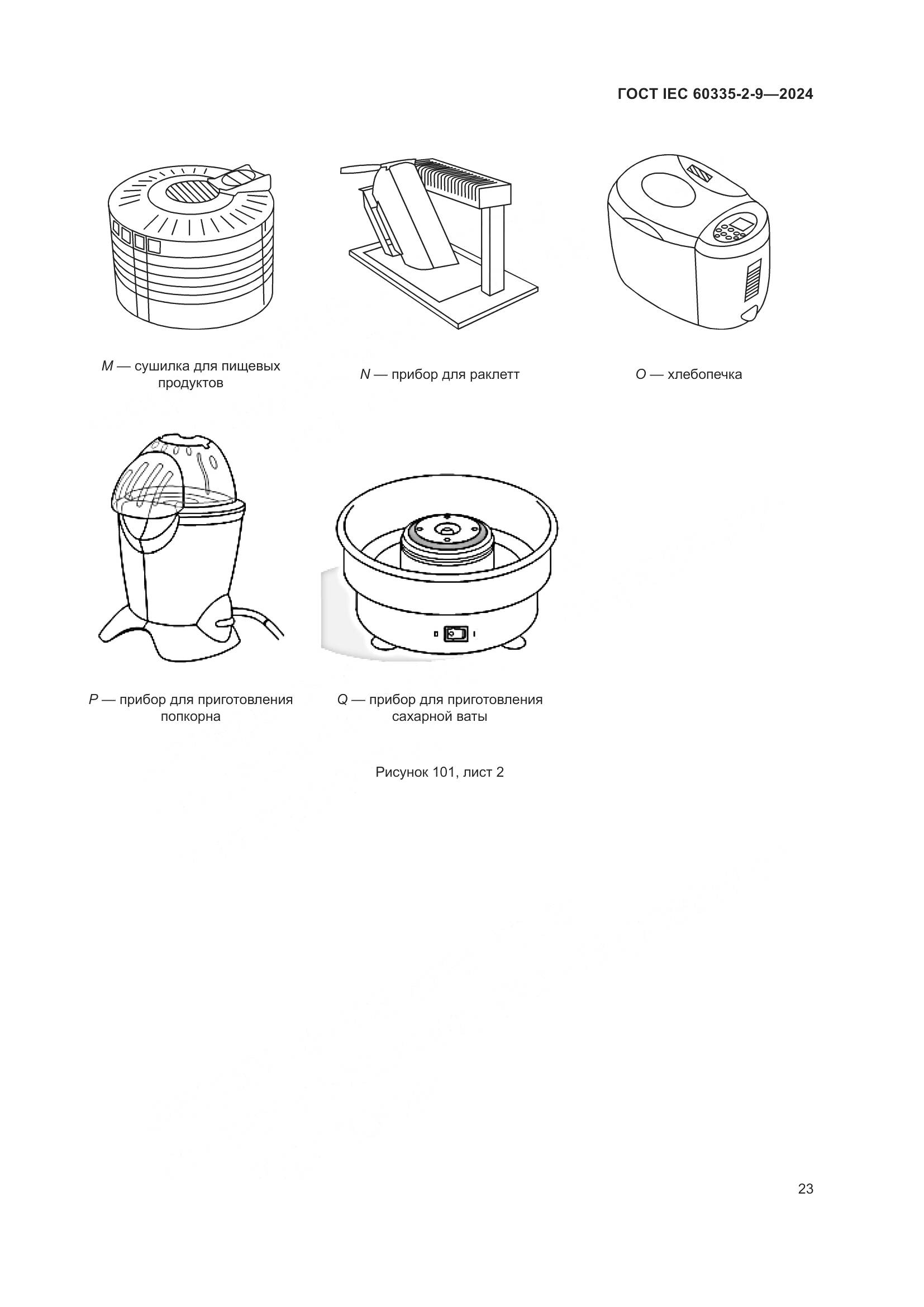 ГОСТ IEC 60335-2-9—2024

M — сушилка для пищевых продуктов

N — прибор для раклетт

O — хлебопечка

P — прибор для приготовления попкорна

Q — прибор для приготовления сахарной ваты

Рисунок 101, лист 2

23