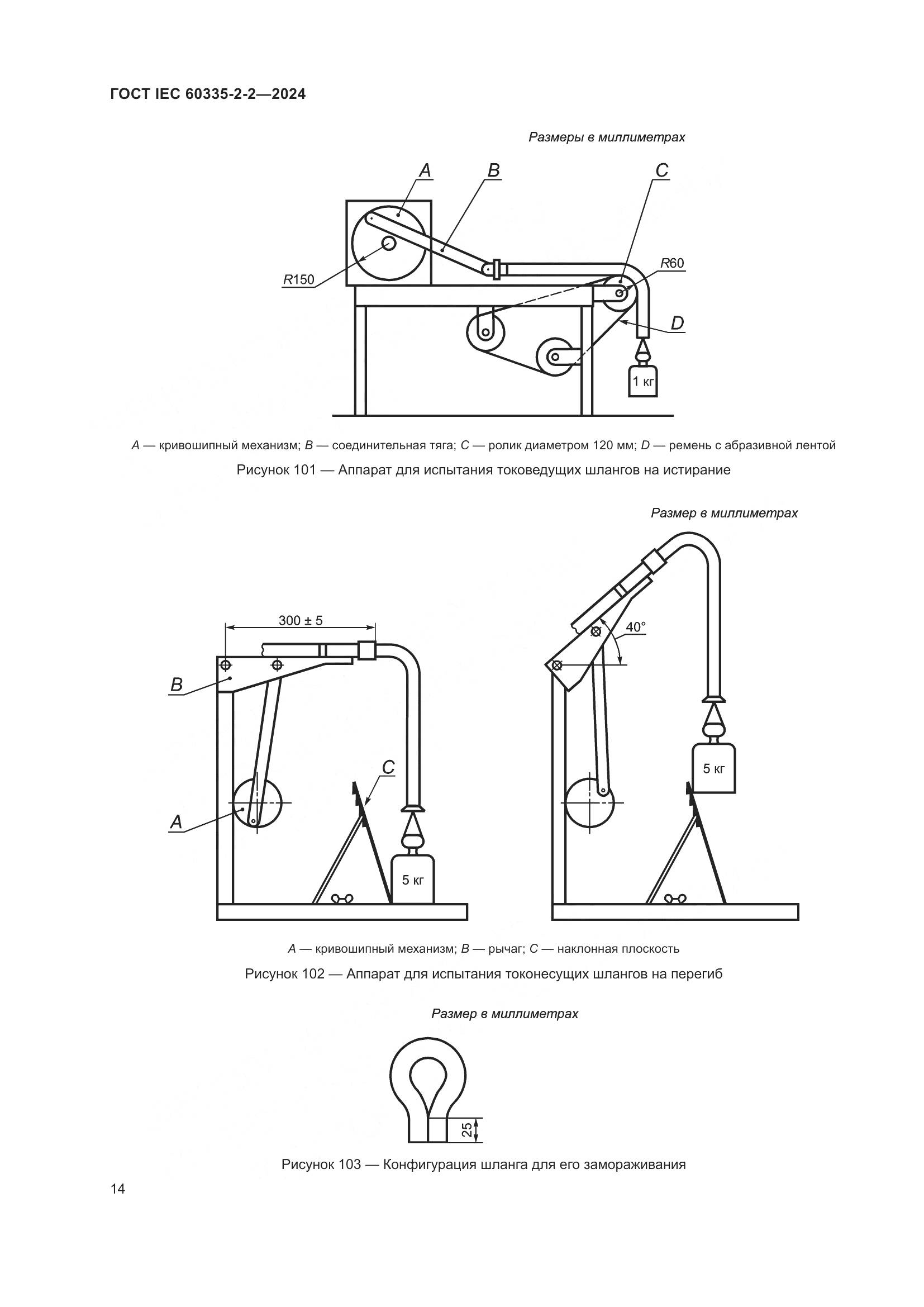 ГОСТ IEC 60335-2-2—2024

Размеры в миллиметрах

A B C

R150

R60

D

1 кг

A — кривошипный механизм; B — соединительная тяга; C — ролик диаметром 120 мм; D — ремень с абразивной лентой

Рисунок 101 — Аппарат для испытания токоведущих шлангов на истирание

Размер в миллиметрах

300 ± 5

B

C

A

5 кг

40°

5 кг

A — кривошипный механизм; B — рычаг; C — наклонная плоскость

Рисунок 102 — Аппарат для испытания токонесущих шлангов на перегиб

Размер в миллиметрах

25

Рисунок 103 — Конфигурация шланга для его замораживания

14