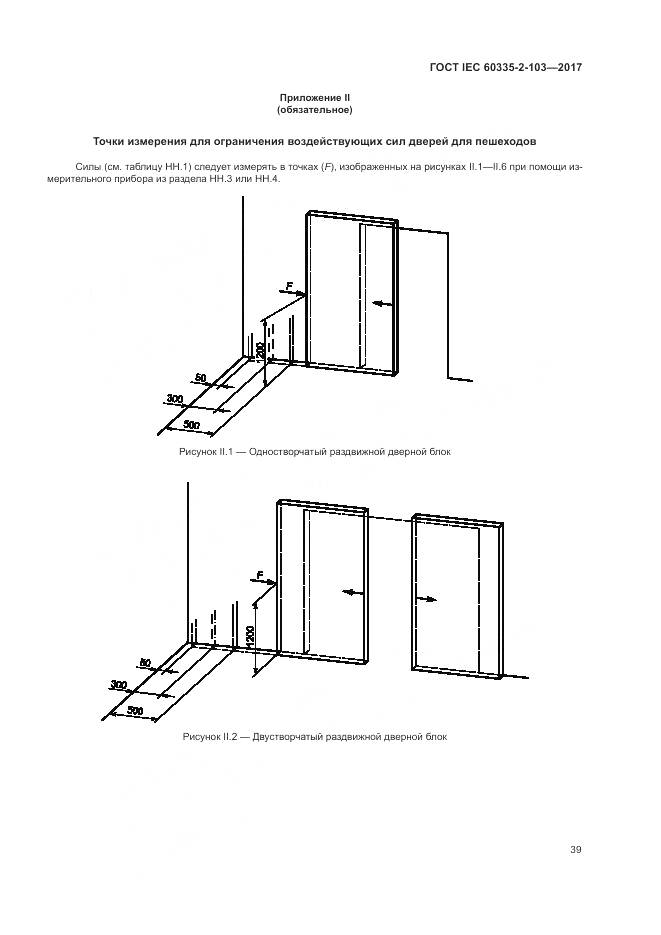 ГОСТ IEC 60335-2-103—2017

Приложение II
(обязательное)

Точки измерения для ограничения воздействующих сил дверей для пешеходов

Силы (см. таблицу НН.1) следует измерять в точках (F), изображенных на рисунках II.1—II.6 при помощи измерительного прибора из раздела НН.3 или НН.4.

F
1200
50
300
500

Рисунок II.1 — Одностворчатый раздвижной дверной блок

F
1200
50
300
500

Рисунок II.2 — Двустворчатый раздвижной дверной блок

39