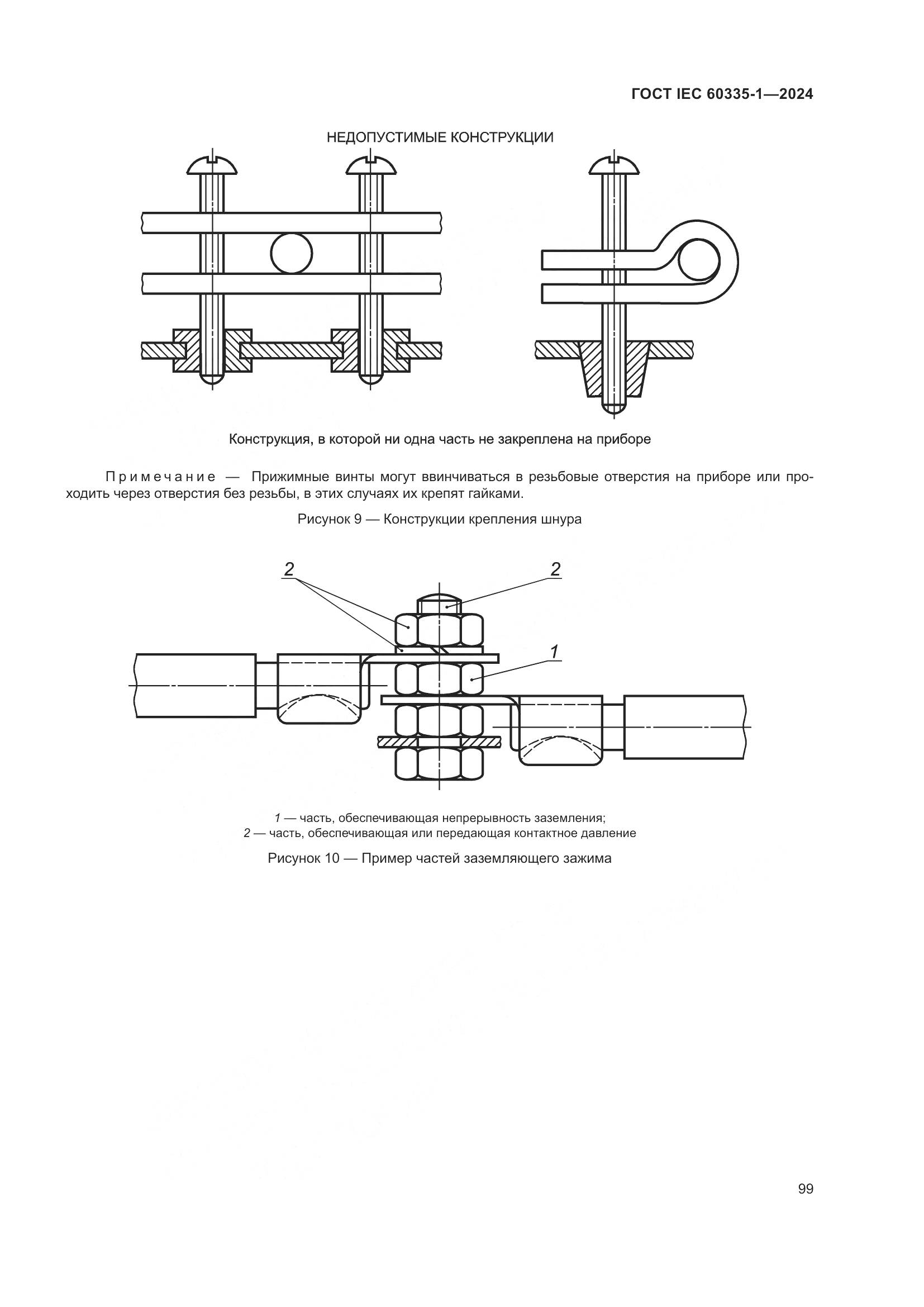 ГОСТ IEC 60335-1—2024

НЕДОПУСТИМЫЕ КОНСТРУКЦИИ

Конструкция, в которой ни одна часть не закреплена на приборе

Примечание — Прижимные винты могут ввинчиваться в резьбовые отверстия на приборе или проходить через отверстия без резьбы, в этих случаях их крепят гайками.

Рисунок 9 — Конструкции крепления шнура

2

2

1

1 — часть, обеспечивающая непрерывность заземления;
2 — часть, обеспечивающая или передающая контактное давление

Рисунок 10 — Пример частей заземляющего зажима

99