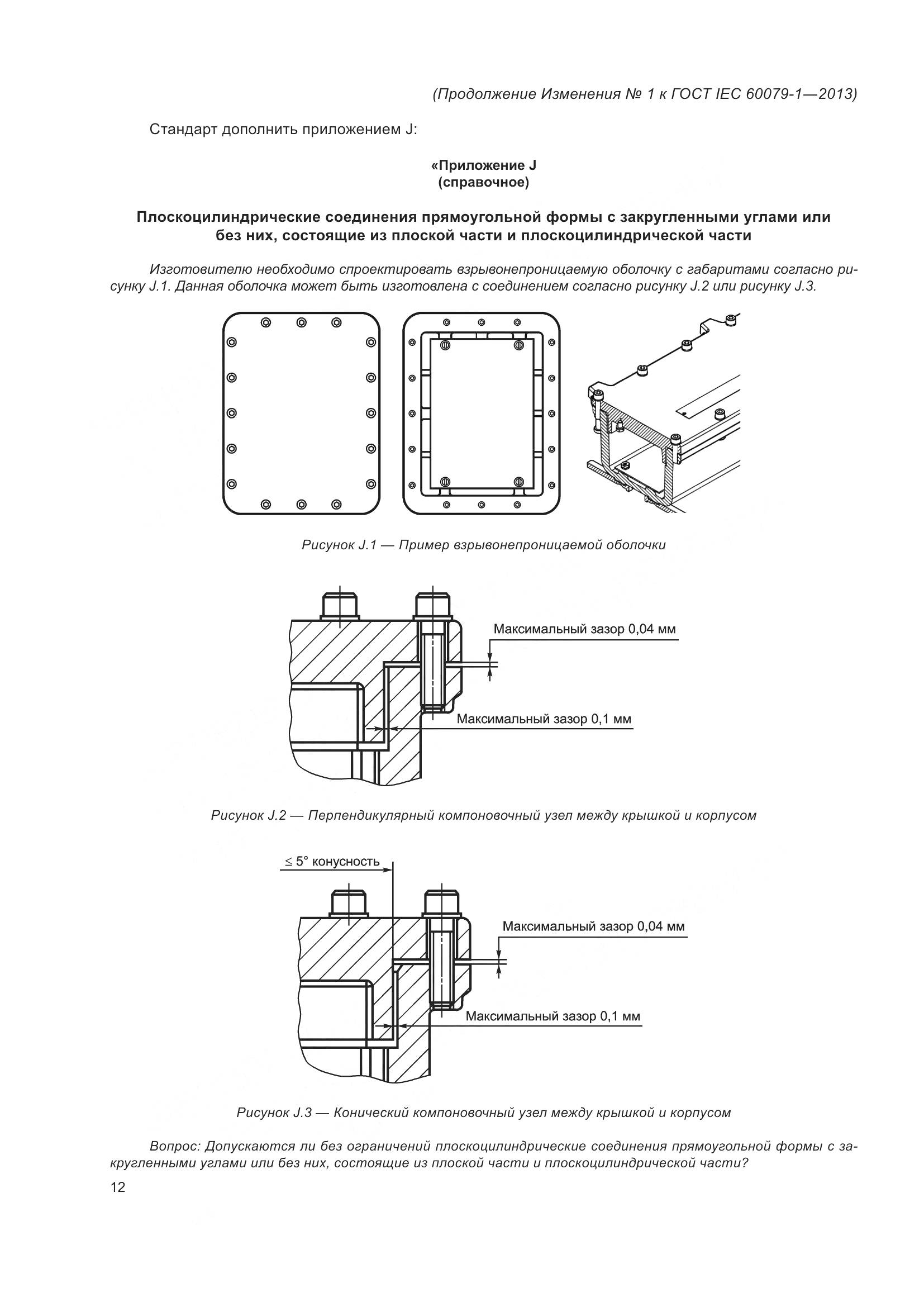 (Продолжение Изменения № 1 к ГОСТ IEC 60079-1—2013)

Стандарт дополнить приложением J:

«Приложение J
(справочное)

Плоскоцилиндрические соединения прямоугольной формы с закругленными углами или без них, состоящие из плоской части и плоскоцилиндрической части

Изготовителю необходимо спроектировать взрывонепроницаемую оболочку с габаритами согласно рисунку J.1. Данная оболочка может быть изготовлена с соединением согласно рисунку J.2 или рисунку J.3.

Рисунок J.1 — Пример взрывонепроницаемой оболочки

Максимальный зазор 0,04 мм

Максимальный зазор 0,1 мм

Рисунок J.2 — Перпендикулярный компоновочный узел между крышкой и корпусом

≤ 5° конусность

Максимальный зазор 0,04 мм

Максимальный зазор 0,1 мм

Рисунок J.3 — Конический компоновочный узел между крышкой и корпусом

Вопрос: Допускаются ли без ограничений плоскоцилиндрические соединения прямоугольной формы с закругленными углами или без них, состоящие из плоской части и плоскоцилиндрической части?

12