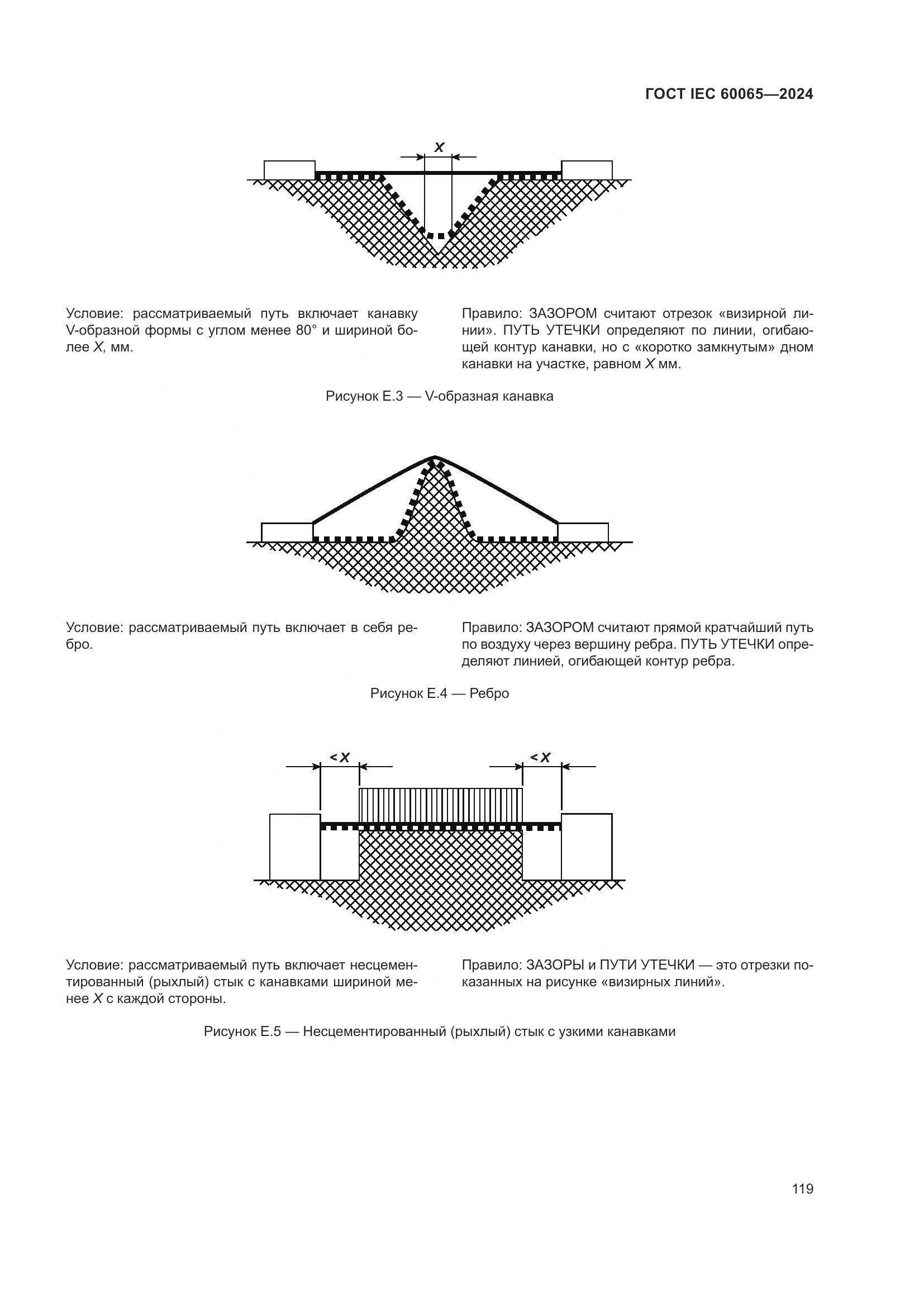 ГОСТ IEC 60065—2024

X

Условие: рассматриваемый путь включает канавку V-образной формы с углом менее 80° и шириной более X, мм.

Правило: ЗАЗОРОМ считают отрезок «визирной линии». ПУТЬ УТЕЧКИ определяют по линии, огибающей контур канавки, но с «коротко замкнутым» дном канавки на участке, равном X мм.

Рисунок Е.3 — V-образная канавка

Условие: рассматриваемый путь включает в себя ребро.

Правило: ЗАЗОРОМ считают прямой кратчайший путь по воздуху через вершину ребра. ПУТЬ УТЕЧКИ определяют линией, огибающей контур ребра.

Рисунок Е.4 — Ребро

< X

< X

Условие: рассматриваемый путь включает несцементированный (рыхлый) стык с канавками шириной менее X с каждой стороны.

Правило: ЗАЗОРЫ и ПУТИ УТЕЧКИ — это отрезки показанных на рисунке «визирных линий».

Рисунок Е.5 — Несцементированный (рыхлый) стык с узкими канавками

119