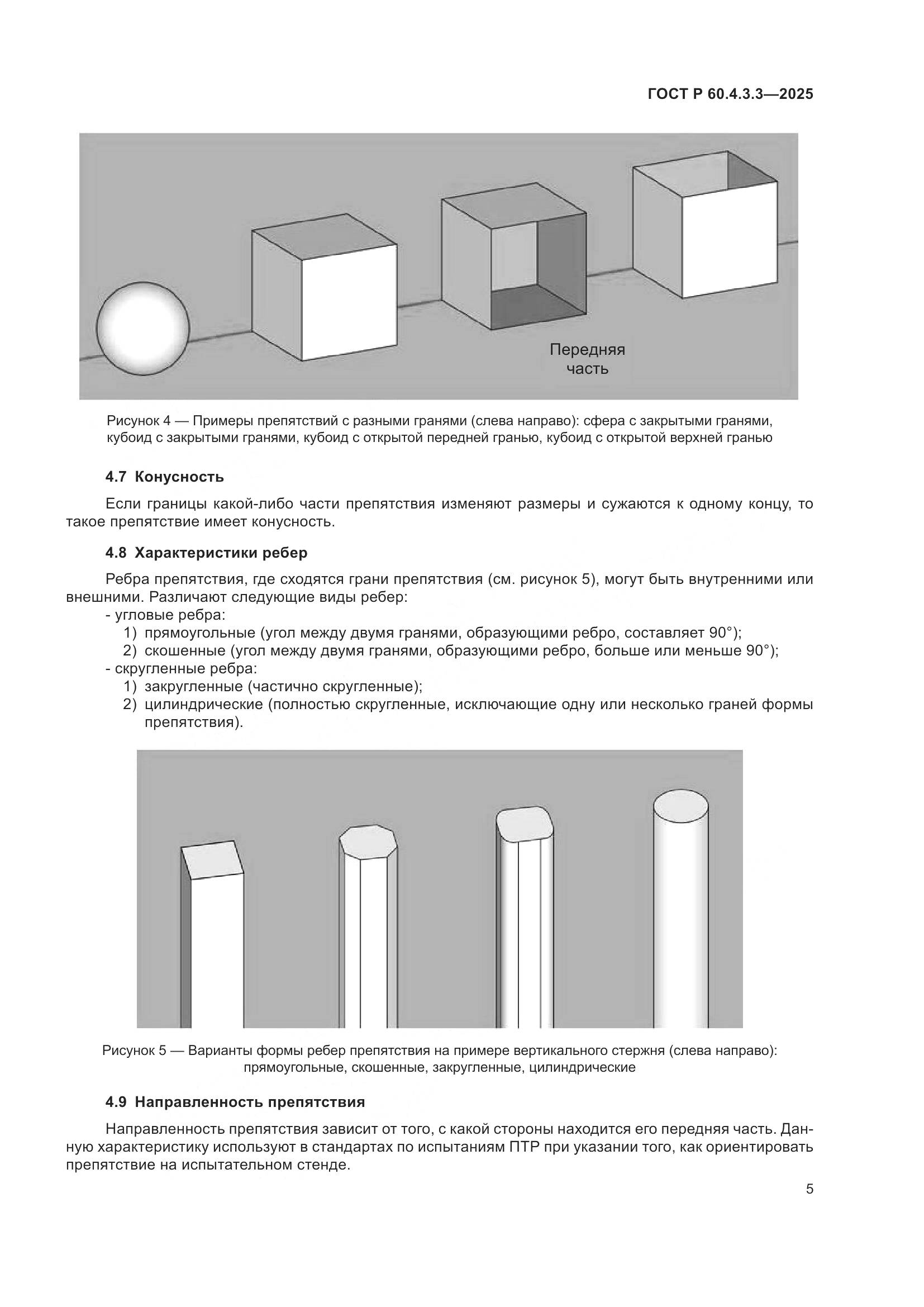 ГОСТ Р 60.4.3.3—2025

Передняя часть

Рисунок 4 — Примеры препятствий с разными гранями (слева направо): сфера с закрытыми гранями, кубоид с закрытыми гранями, кубоид с открытой передней гранью, кубоид с открытой верхней гранью

4.7 Конусность

Если границы какой-либо части препятствия изменяют размеры и сужаются к одному концу, то такое препятствие имеет конусность.

4.8 Характеристики ребер

Ребра препятствия, где сходятся грани препятствия (см. рисунок 5), могут быть внутренними или внешними. Различают следующие виды ребер:
- угловые ребра:
1) прямоугольные (угол между двумя гранями, образующими ребро, составляет 90°);
2) скошенные (угол между двумя гранями, образующими ребро, больше или меньше 90°);
- скругленные ребра:
1) закругленные (частично скругленные);
2) цилиндрические (полностью скругленные, исключающие одну или несколько граней формы препятствия).

Рисунок 5 — Варианты формы ребер препятствия на примере вертикального стержня (слева направо): прямоугольные, скошенные, закругленные, цилиндрические

4.9 Направленность препятствия

Направленность препятствия зависит от того, с какой стороны находится его передняя часть. Данную характеристику используют в стандартах по испытаниям ПТР при указании того, как ориентировать препятствие на испытательном стенде.

5