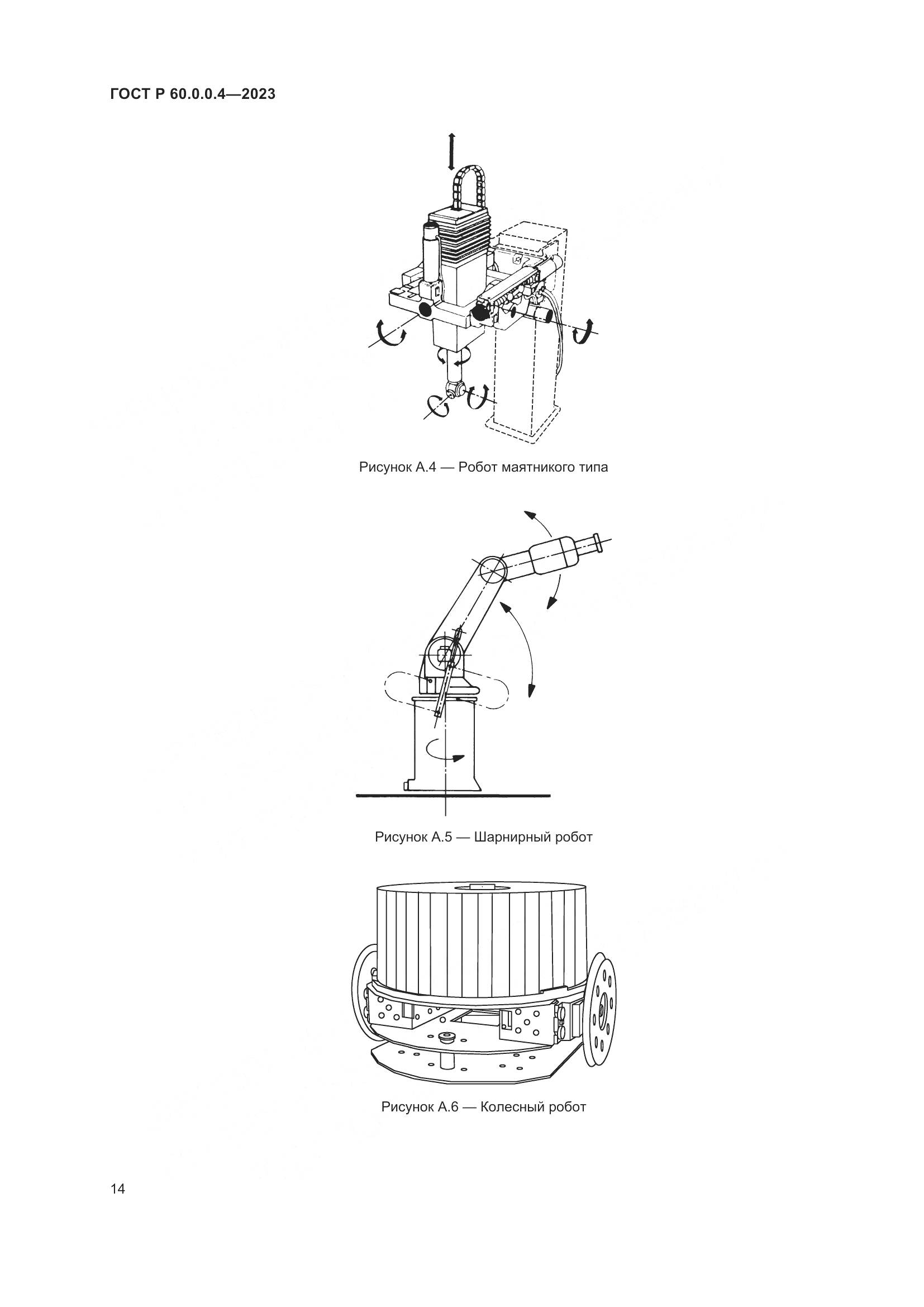 ГОСТ Р 60.0.0.4—2023

Рисунок А.4 — Робот маятникого типа

Рисунок А.5 — Шарнирный робот

Рисунок А.6 — Колесный робот

14