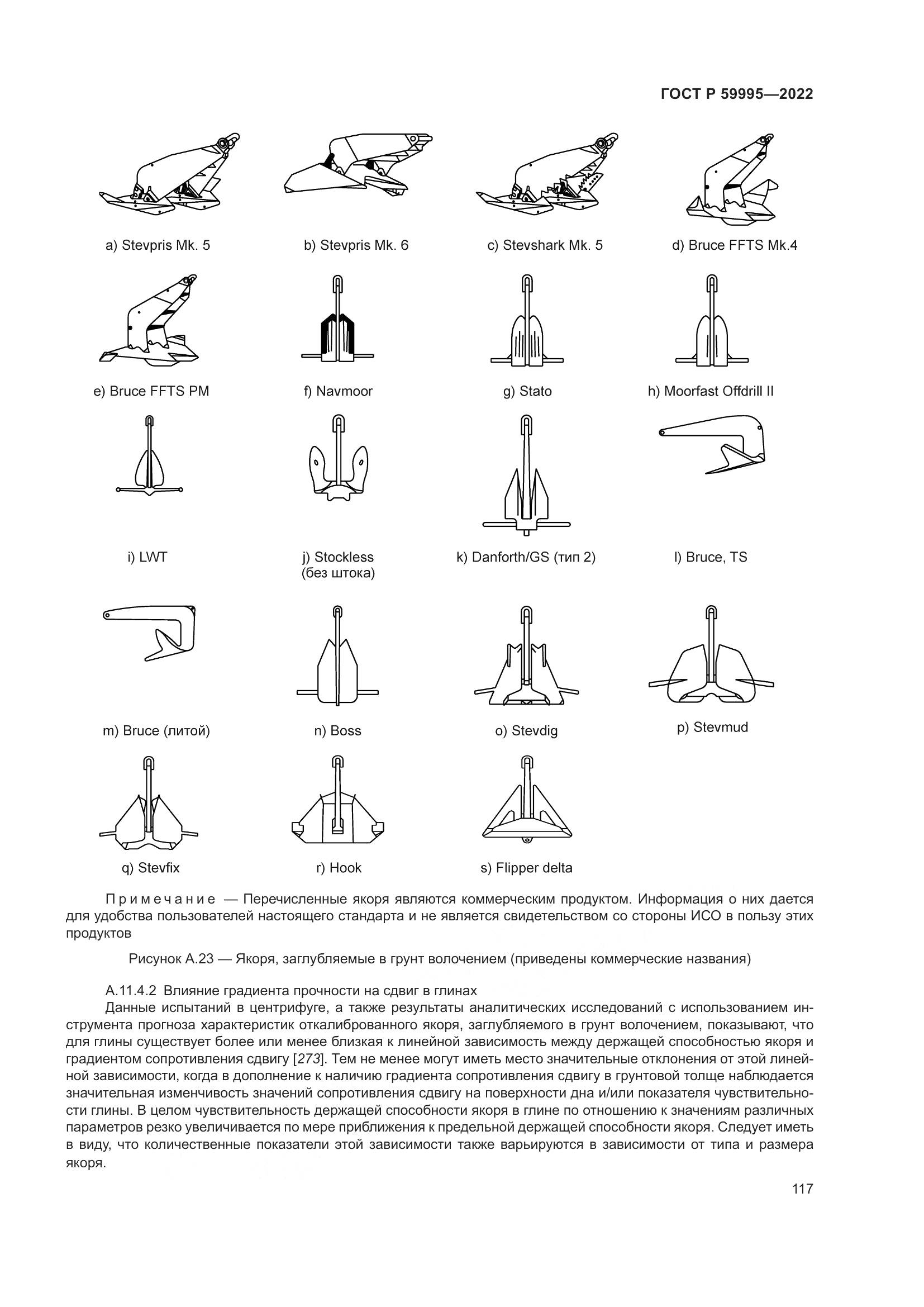 ГОСТ Р 59995—2022

a) Stevpris Mk. 5

b) Stevpris Mk. 6

c) Stevshark Mk. 5

d) Bruce FFTS Mk.4

e) Bruce FFTS PM

f) Navmoor

g) Stato

h) Moorfast Offdrill II

i) LWT

j) Stockless (без штока)

k) Danforth/GS (тип 2)

l) Bruce, TS

m) Bruce (литой)

n) Boss

o) Stevdig

p) Stevmud

q) Stevfix

r) Hook

s) Flipper delta

Примечание — Перечисленные якоря являются коммерческим продуктом. Информация о них дается для удобства пользователей настоящего стандарта и не является свидетельством со стороны ИСО в пользу этих продуктов

Рисунок А.23 — Якоря, заглубляемые в грунт волочением (приведены коммерческие названия)

А.11.4.2 Влияние градиента прочности на сдвиг в глинах

Данные испытаний в центрифуге, а также результаты аналитических исследований с использованием инструмента прогноза характеристик откалиброванного якоря, заглубляемого в грунт волочением, показывают, что для глины существует более или менее близкая к линейной зависимость между держащей способностью якоря и градиентом сопротивления сдвигу [273]. Тем не менее могут иметь место значительные отклонения от этой линейной зависимости, когда в дополнение к наличию градиента сопротивления сдвигу в грунтовой толще наблюдается значительная изменчивость значений сопротивления сдвигу на поверхности дна и/или показателя чувствительности глины. В целом чувствительность держащей способности якоря в глине по отношению к значениям различных параметров резко увеличивается по мере приближения к предельной держащей способности якоря. Следует иметь в виду, что количественные показатели этой зависимости также варьируются в зависимости от типа и размера якоря.

117