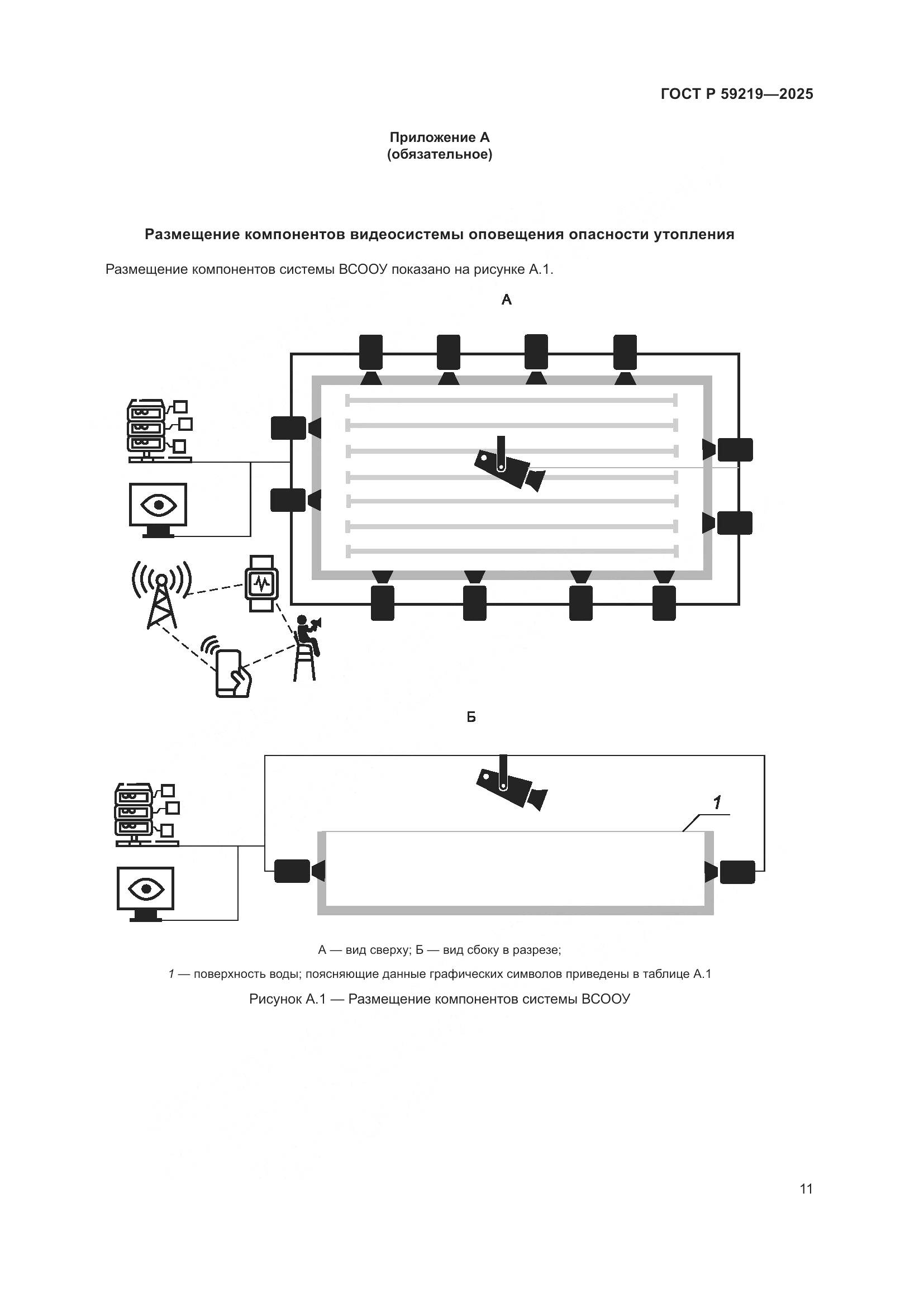 ГОСТ Р 59219—2025

Приложение А
(обязательное)

Размещение компонентов видеосистемы оповещения опасности утопления

Размещение компонентов системы ВСООУ показано на рисунке А.1.

А

Б

1

А — вид сверху; Б — вид сбоку в разрезе;

1 — поверхность воды; поясняющие данные графических символов приведены в таблице А.1

Рисунок А.1 — Размещение компонентов системы ВСООУ

11