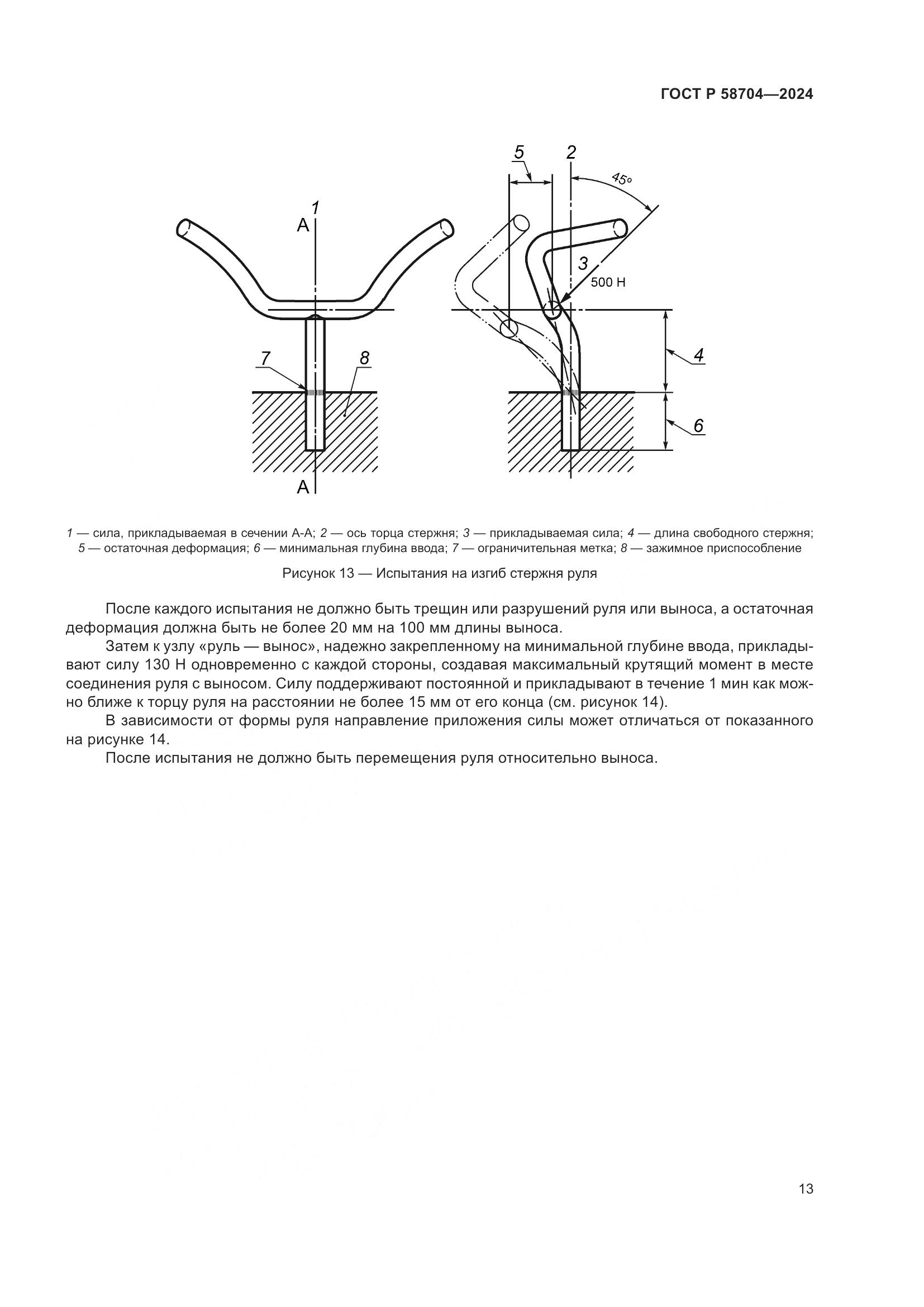 ГОСТ Р 58704—2024

1

А

7

8

А

5

2

45°

3

500 Н

4

6

1 — сила, прикладываемая в сечении А-А; 2 — ось торца стержня; 3 — прикладываемая сила; 4 — длина свободного стержня; 5 — остаточная деформация; 6 — минимальная глубина ввода; 7 — ограничительная метка; 8 — зажимное приспособление

Рисунок 13 — Испытания на изгиб стержня руля

После каждого испытания не должно быть трещин или разрушений руля или выноса, а остаточная деформация должна быть не более 20 мм на 100 мм длины выноса.

Затем к узлу «руль — вынос», надежно закрепленному на минимальной глубине ввода, прикладывают силу 130 Н одновременно с каждой стороны, создавая максимальный крутящий момент в месте соединения руля с выносом. Силу поддерживают постоянной и прикладывают в течение 1 мин как можно ближе к торцу руля на расстоянии не более 15 мм от его конца (см. рисунок 14).

В зависимости от формы руля направление приложения силы может отличаться от показанного на рисунке 14.

После испытания не должно быть перемещения руля относительно выноса.

13