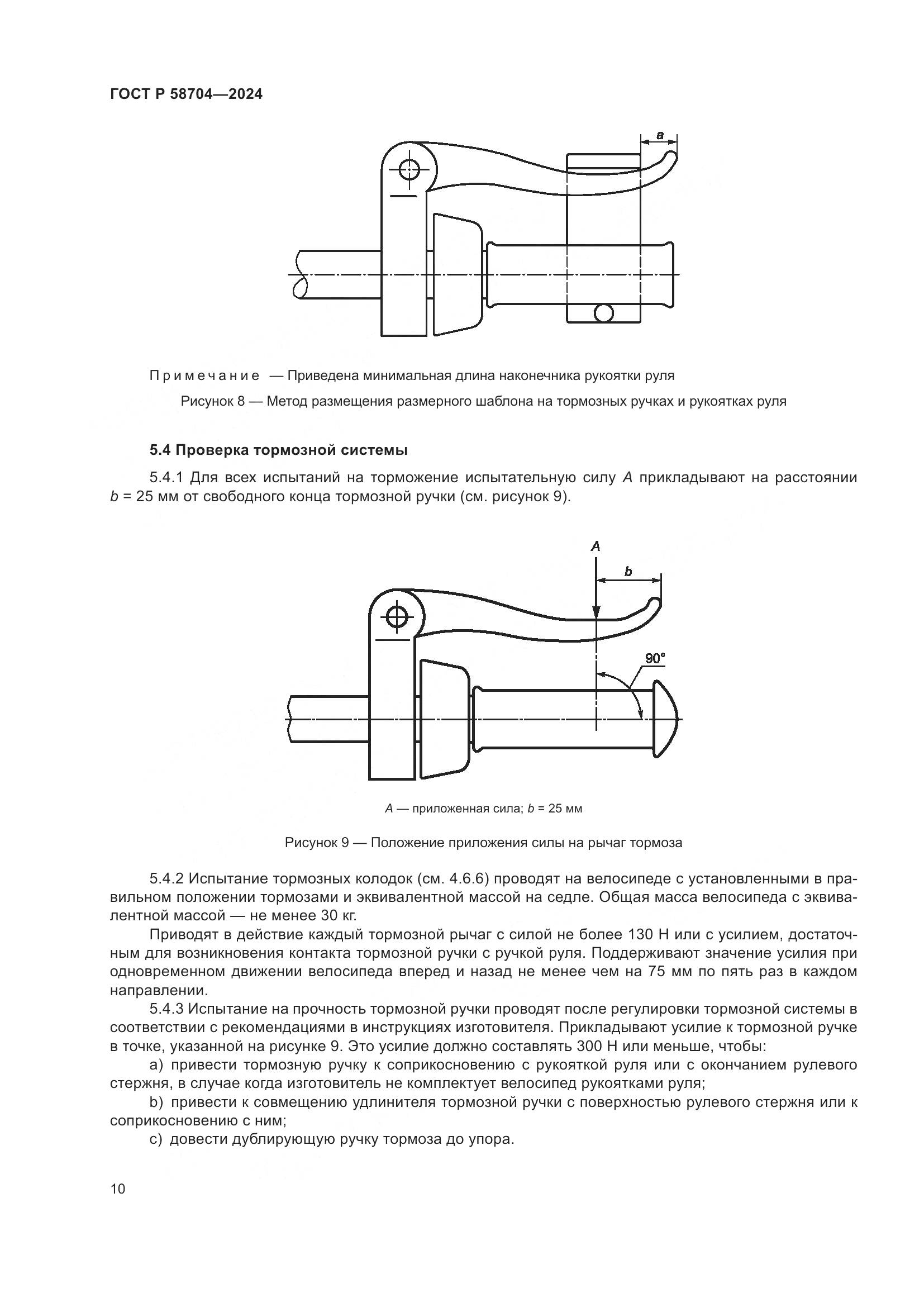 ГОСТ Р 58704—2024

a

Примечание — Приведена минимальная длина наконечника рукоятки руля

Рисунок 8 — Метод размещения размерного шаблона на тормозных ручках и рукоятках руля

5.4 Проверка тормозной системы

5.4.1 Для всех испытаний на торможение испытательную силу $A$ прикладывают на расстоянии $b$ = 25 мм от свободного конца тормозной ручки (см. рисунок 9).

A

b

90°

$A$ — приложенная сила; $b$ = 25 мм

Рисунок 9 — Положение приложения силы на рычаг тормоза

5.4.2 Испытание тормозных колодок (см. 4.6.6) проводят на велосипеде с установленными в правильном положении тормозами и эквивалентной массой на седле. Общая масса велосипеда с эквивалентной массой — не менее 30 кг.

Приводят в действие каждый тормозной рычаг с силой не более 130 Н или с усилием, достаточным для возникновения контакта тормозной ручки с ручкой руля. Поддерживают значение усилия при одновременном движении велосипеда вперед и назад не менее чем на 75 мм по пять раз в каждом направлении.

5.4.3 Испытание на прочность тормозной ручки проводят после регулировки тормозной системы в соответствии с рекомендациями в инструкциях изготовителя. Прикладывают усилие к тормозной ручке в точке, указанной на рисунке 9. Это усилие должно составлять 300 Н или меньше, чтобы:

a) привести тормозную ручку к соприкосновению с рукояткой руля или с окончанием рулевого стержня, в случае когда изготовитель не комплектует велосипед рукоятками руля;

b) привести к совмещению удлинителя тормозной ручки с поверхностью рулевого стержня или к соприкосновению с ним;

c) довести дублирующую ручку тормоза до упора.

10