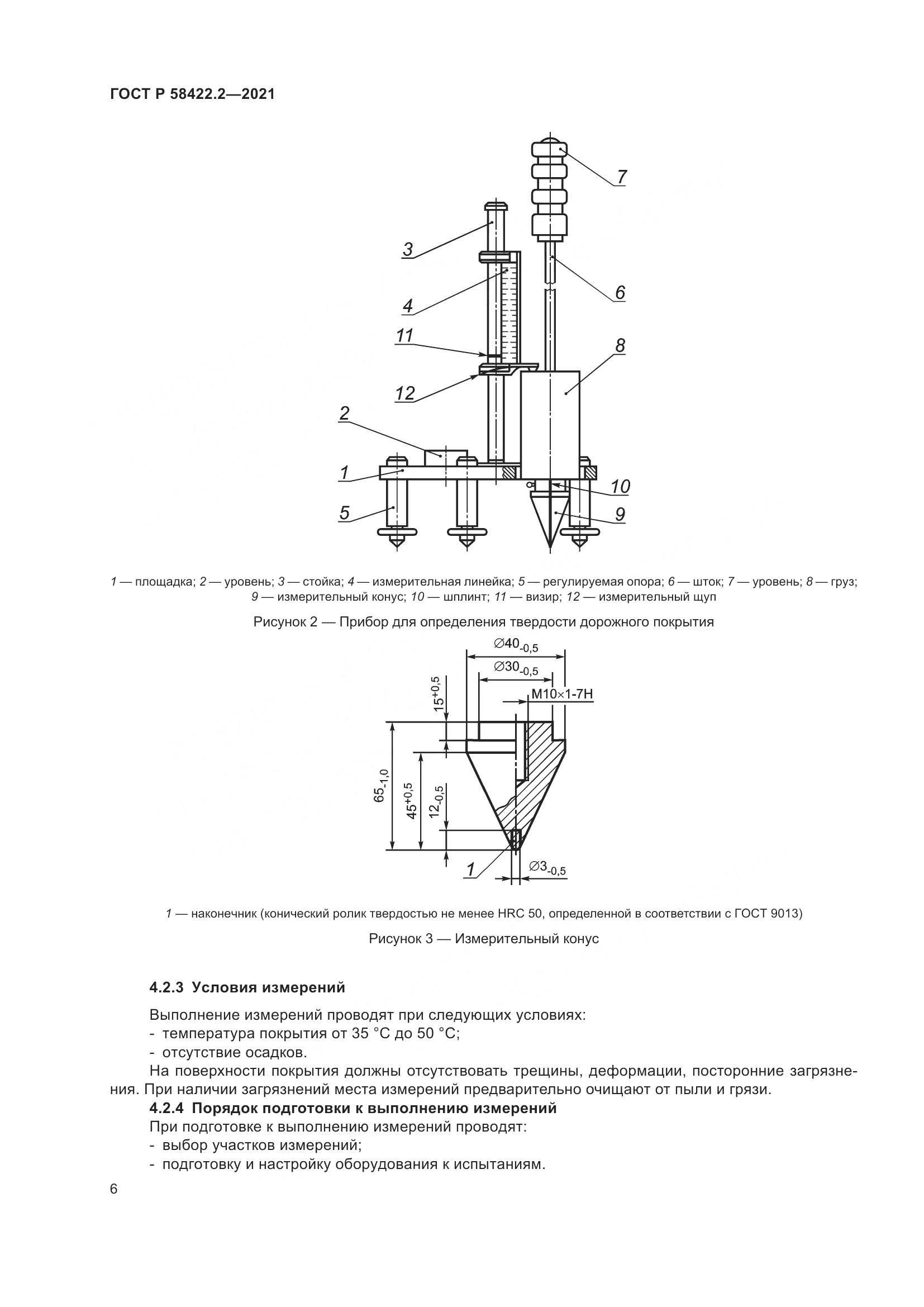 ГОСТ Р 58422.2—2021

7

3

6

4

11

8

12

2

1

10

5

9

1 — площадка; 2 — уровень; 3 — стойка; 4 — измерительная линейка; 5 — регулируемая опора; 6 — шток; 7 — уровень; 8 — груз; 9 — измерительный конус; 10 — шплинт; 11 — визир; 12 — измерительный щуп

Рисунок 2 — Прибор для определения твердости дорожного покрытия

$\varnothing 40_{-0,5}$

$\varnothing 30_{-0,5}$

$15^{+0,5}$

M10×1-7H

$65_{-1,0}$

$45^{+0,5}$

$12_{-0,5}$

1

$\varnothing 3_{-0,5}$

1 — наконечник (конический ролик твердостью не менее HRC 50, определенной в соответствии с ГОСТ 9013)

Рисунок 3 — Измерительный конус

4.2.3 Условия измерений

Выполнение измерений проводят при следующих условиях:
- температура покрытия от 35 °С до 50 °С;
- отсутствие осадков.

На поверхности покрытия должны отсутствовать трещины, деформации, посторонние загрязнения. При наличии загрязнений места измерений предварительно очищают от пыли и грязи.

4.2.4 Порядок подготовки к выполнению измерений

При подготовке к выполнению измерений проводят:
- выбор участков измерений;
- подготовку и настройку оборудования к испытаниям.

6