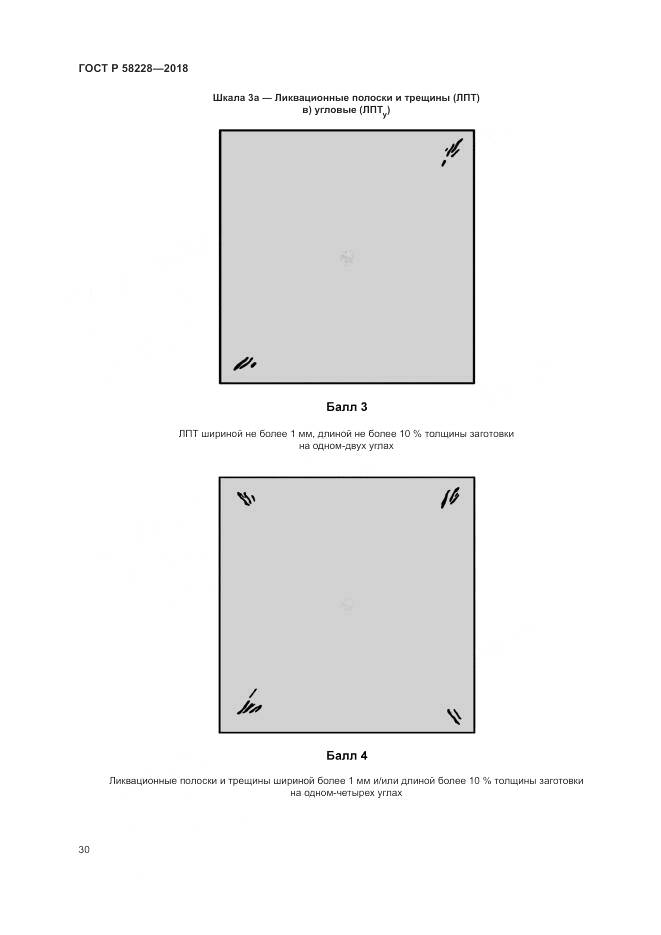 ГОСТ Р 58228—2018

Шкала 3а — Ликвационные полоски и трещины (ЛПТ)
в) угловые (ЛПТ$_у$)

Балл 3

ЛПТ шириной не более 1 мм, длиной не более 10 % толщины заготовки на одном-двух углах

Балл 4

Ликвационные полоски и трещины шириной более 1 мм и/или длиной более 10 % толщины заготовки на одном-четырех углах

30