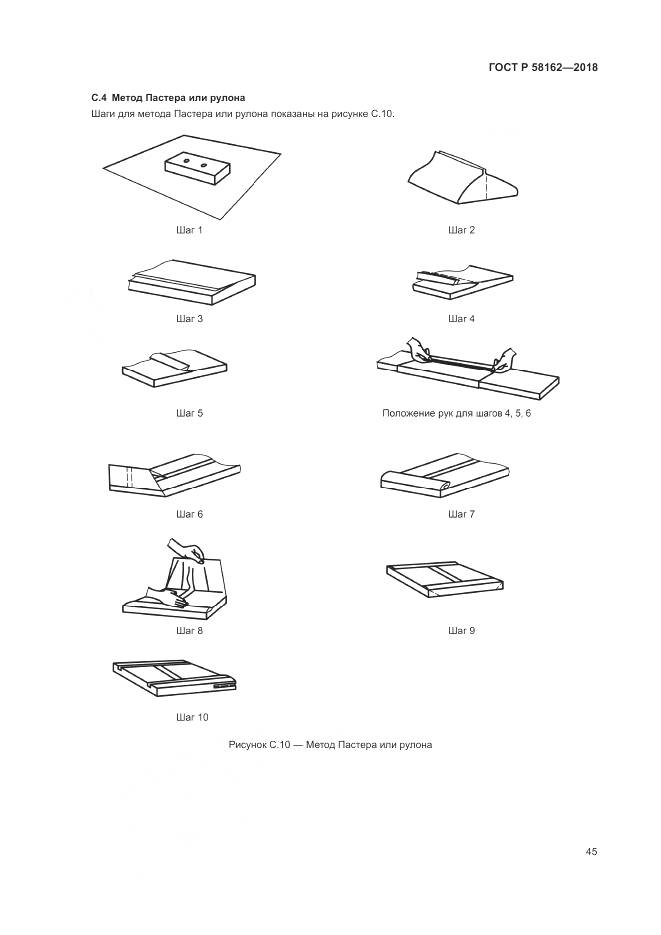 ГОСТ Р 58162—2018

С.4 Метод Пастера или рулона

Шаги для метода Пастера или рулона показаны на рисунке С.10.

Шаг 1

Шаг 2

Шаг 3

Шаг 4

Шаг 5

Положение рук для шагов 4, 5, 6

Шаг 6

Шаг 7

Шаг 8

Шаг 9

Шаг 10

Рисунок С.10 — Метод Пастера или рулона

45