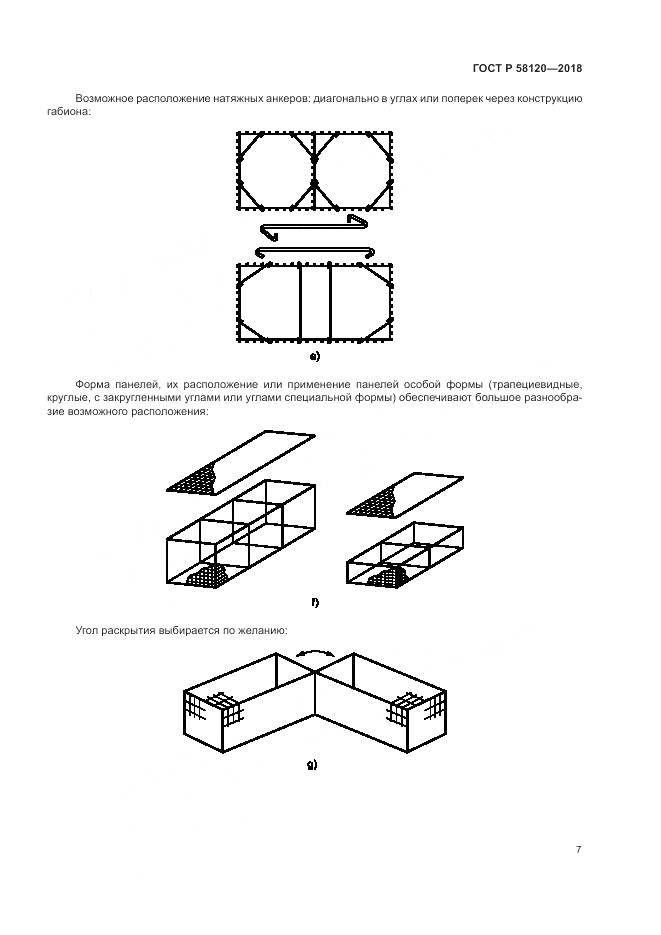 ГОСТ Р 58120—2018

Возможное расположение натяжных анкеров: диагонально в углах или поперек через конструкцию габиона:

e)

Форма панелей, их расположение или применение панелей особой формы (трапециевидные, круглые, с закругленными углами или углами специальной формы) обеспечивают большое разнообразие возможного расположения:

f)

Угол раскрытия выбирается по желанию:

g)

7