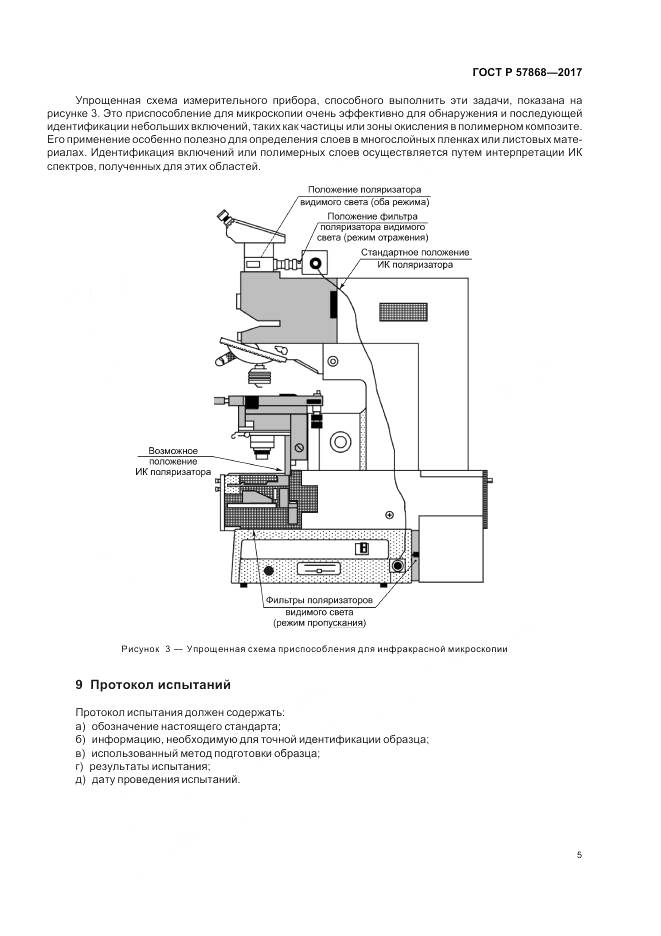 ГОСТ Р 57868—2017

Упрощенная схема измерительного прибора, способного выполнить эти задачи, показана на рисунке 3. Это приспособление для микроскопии очень эффективно для обнаружения и последующей идентификации небольших включений, таких как частицы или зоны окисления в полимерном композите. Его применение особенно полезно для определения слоев в многослойных пленках или листовых материалах. Идентификация включений или полимерных слоев осуществляется путем интерпретации ИК спектров, полученных для этих областей.

Положение поляризатора видимого света (оба режима)

Положение фильтра поляризатора видимого света (режим отражения)

Стандартное положение ИК поляризатора

Возможное положение ИК поляризатора

Фильтры поляризаторов видимого света (режим пропускания)

Рисунок 3 — Упрощенная схема приспособления для инфракрасной микроскопии

9 Протокол испытаний

Протокол испытания должен содержать:
а) обозначение настоящего стандарта;
б) информацию, необходимую для точной идентификации образца;
в) использованный метод подготовки образца;
г) результаты испытания;
д) дату проведения испытаний.

5