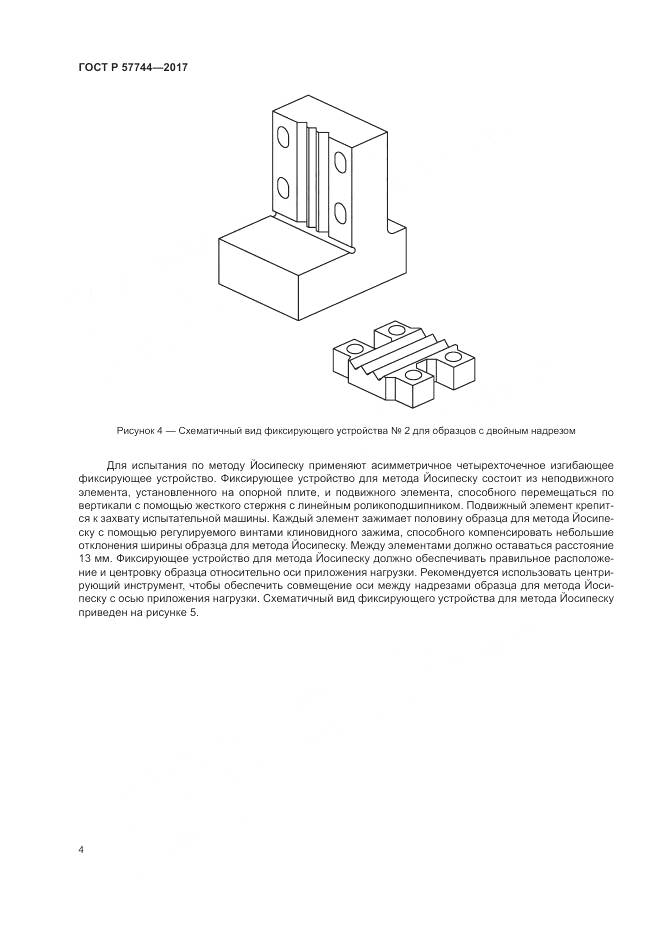 ГОСТ Р 57744—2017

Рисунок 4 — Схематичный вид фиксирующего устройства № 2 для образцов с двойным надрезом

Для испытания по методу Йосипеску применяют асимметричное четырехточечное изгибающее фиксирующее устройство. Фиксирующее устройство для метода Йосипеску состоит из неподвижного элемента, установленного на опорной плите, и подвижного элемента, способного перемещаться по вертикали с помощью жесткого стержня с линейным роликоподшипником. Подвижный элемент крепится к захвату испытательной машины. Каждый элемент зажимает половину образца для метода Йосипеску с помощью регулируемого винтами клиновидного зажима, способного компенсировать небольшие отклонения ширины образца для метода Йосипеску. Между элементами должно оставаться расстояние 13 мм. Фиксирующее устройство для метода Йосипеску должно обеспечивать правильное расположение и центровку образца относительно оси приложения нагрузки. Рекомендуется использовать центрирующий инструмент, чтобы обеспечить совмещение оси между надрезами образца для метода Йосипеску с осью приложения нагрузки. Схематичный вид фиксирующего устройства для метода Йосипеску приведен на рисунке 5.

4