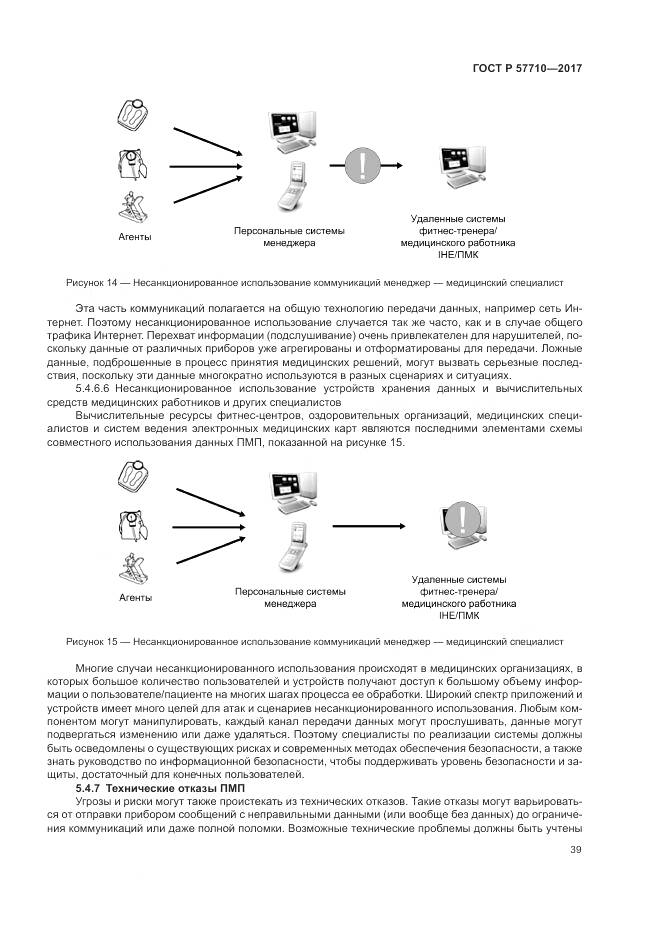 ГОСТ Р 57710—2017

Агенты

Персональные системы менеджера

Удаленные системы фитнес-тренера/ медицинского работника IHE/ПМК

Рисунок 14 — Несанкционированное использование коммуникаций менеджер — медицинский специалист

Эта часть коммуникаций полагается на общую технологию передачи данных, например сеть Интернет. Поэтому несанкционированное использование случается так же часто, как и в случае общего трафика Интернет. Перехват информации (подслушивание) очень привлекателен для нарушителей, поскольку данные от различных приборов уже агрегированы и отформатированы для передачи. Ложные данные, подброшенные в процесс принятия медицинских решений, могут вызвать серьезные последствия, поскольку эти данные многократно используются в разных сценариях и ситуациях.

5.4.6.6 Несанкционированное использование устройств хранения данных и вычислительных средств медицинских работников и других специалистов

Вычислительные ресурсы фитнес-центров, оздоровительных организаций, медицинских специалистов и систем ведения электронных медицинских карт являются последними элементами схемы совместного использования данных ПМП, показанной на рисунке 15.

Агенты

Персональные системы менеджера

Удаленные системы фитнес-тренера/ медицинского работника IHE/ПМК

Рисунок 15 — Несанкционированное использование коммуникаций менеджер — медицинский специалист

Многие случаи несанкционированного использования происходят в медицинских организациях, в которых большое количество пользователей и устройств получают доступ к большому объему информации о пользователе/пациенте на многих шагах процесса ее обработки. Широкий спектр приложений и устройств имеет много целей для атак и сценариев несанкционированного использования. Любым компонентом могут манипулировать, каждый канал передачи данных могут прослушивать, данные могут подвергаться изменению или даже удаляться. Поэтому специалисты по реализации системы должны быть осведомлены о существующих рисках и современных методах обеспечения безопасности, а также знать руководство по информационной безопасности, чтобы поддерживать уровень безопасности и защиты, достаточный для конечных пользователей.

5.4.7 Технические отказы ПМП

Угрозы и риски могут также проистекать из технических отказов. Такие отказы могут варьироваться от отправки прибором сообщений с неправильными данными (или вообще без данных) до ограничения коммуникаций или даже полной поломки. Возможные технические проблемы должны быть учтены

39