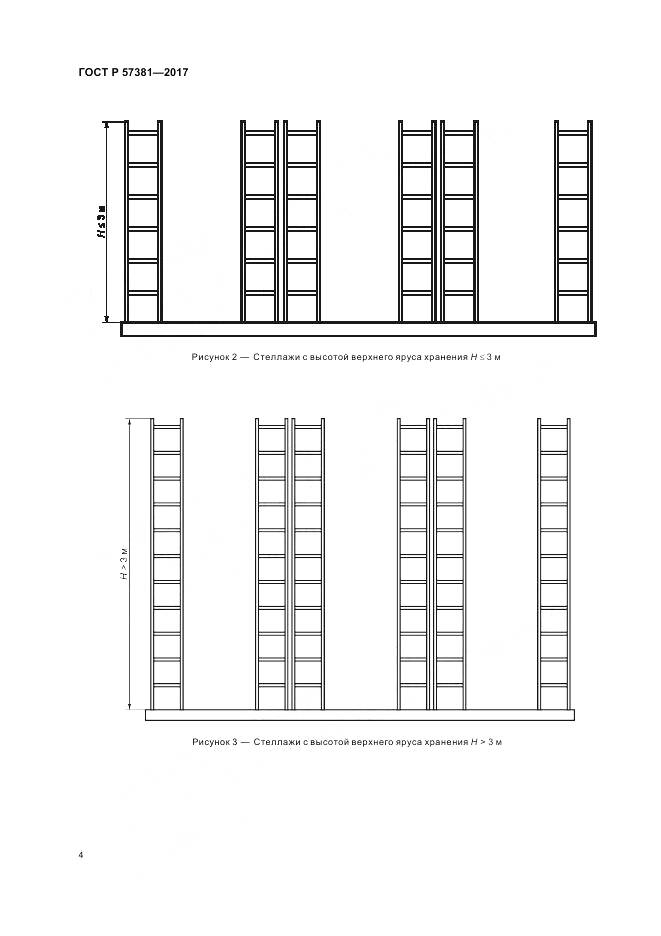 ГОСТ Р 57381—2017

$H \leq 3$ м

Рисунок 2 — Стеллажи с высотой верхнего яруса хранения $H \leq 3$ м

$H > 3$ м

Рисунок 3 — Стеллажи с высотой верхнего яруса хранения $H > 3$ м

4